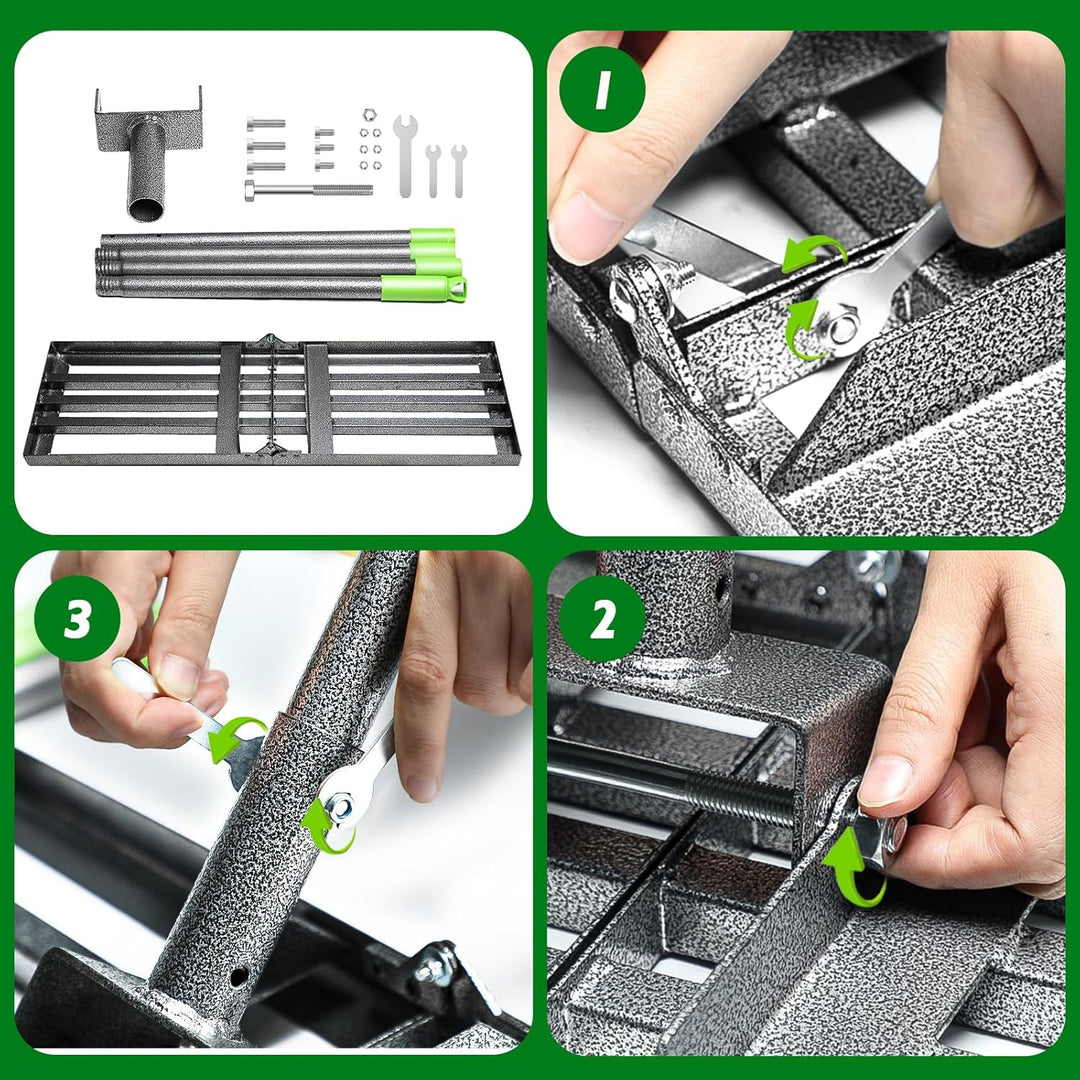 1

3

2