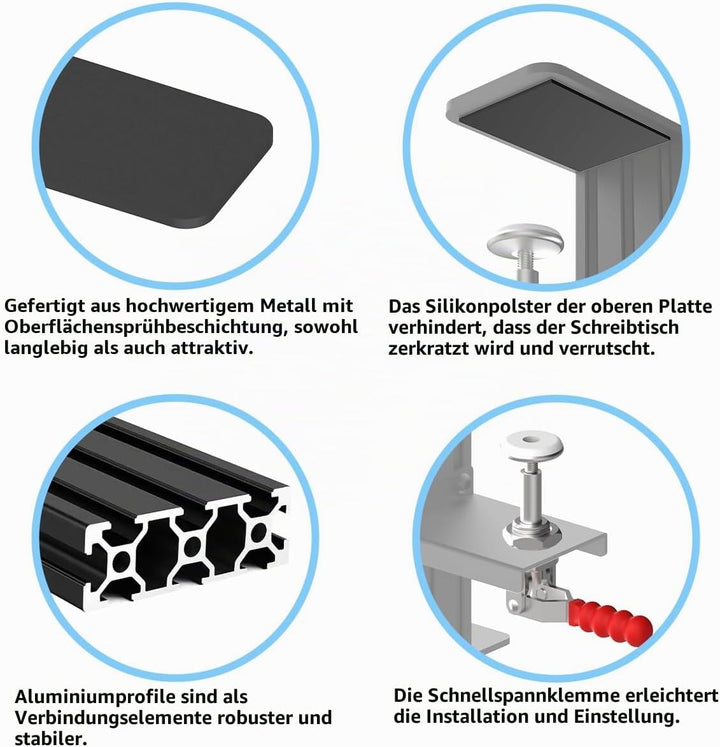 Gefertigt aus hochwertigem Metall mit Oberflächensprühbeschichtung, sowohl langlebig als auch attraktiv.

Das Silikonpolster der oberen Platte verhindert, dass der Schreibtisch zerkratzt wird und verrutscht.

Aluminiumprofile sind als Verbindungselemente robuster und stabiler.

Die Schnellspannklemme erleichtert die Installation und Einstellung.