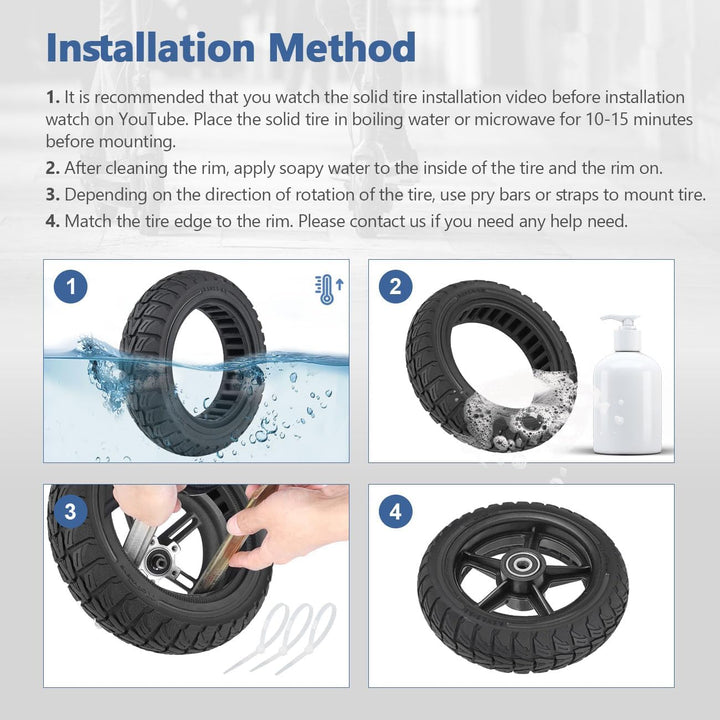 Installation Method

1. It is recommended that you watch the solid tire installation video before installation watch on YouTube. Place the solid tire in boiling water or microwave for 10-15 minutes before mounting.

2. After cleaning the rim, apply soapy water to the inside of the tire and the rim on.

3. Depending on the direction of rotation of the tire, use pry bars or straps to mount tire.

4. Match the tire edge to the rim. Please contact us if you need any help need.

1

2

3

4