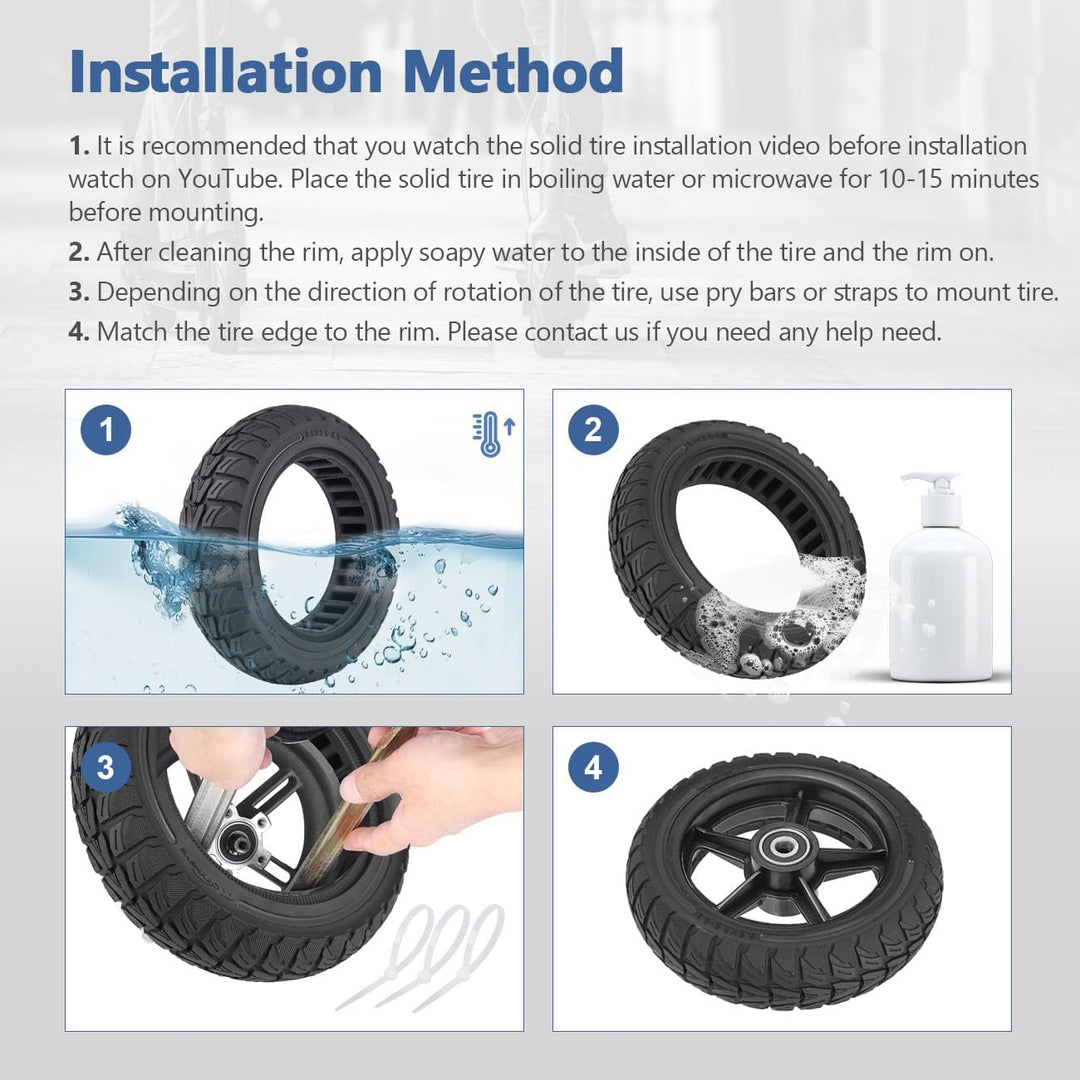 Installation Method

1. It is recommended that you watch the solid tire installation video before installation watch on YouTube. Place the solid tire in boiling water or microwave for 10-15 minutes before mounting.

2. After cleaning the rim, apply soapy water to the inside of the tire and the rim on.

3. Depending on the direction of rotation of the tire, use pry bars or straps to mount tire.

4. Match the tire edge to the rim. Please contact us if you need any help need.

1

2

3

4