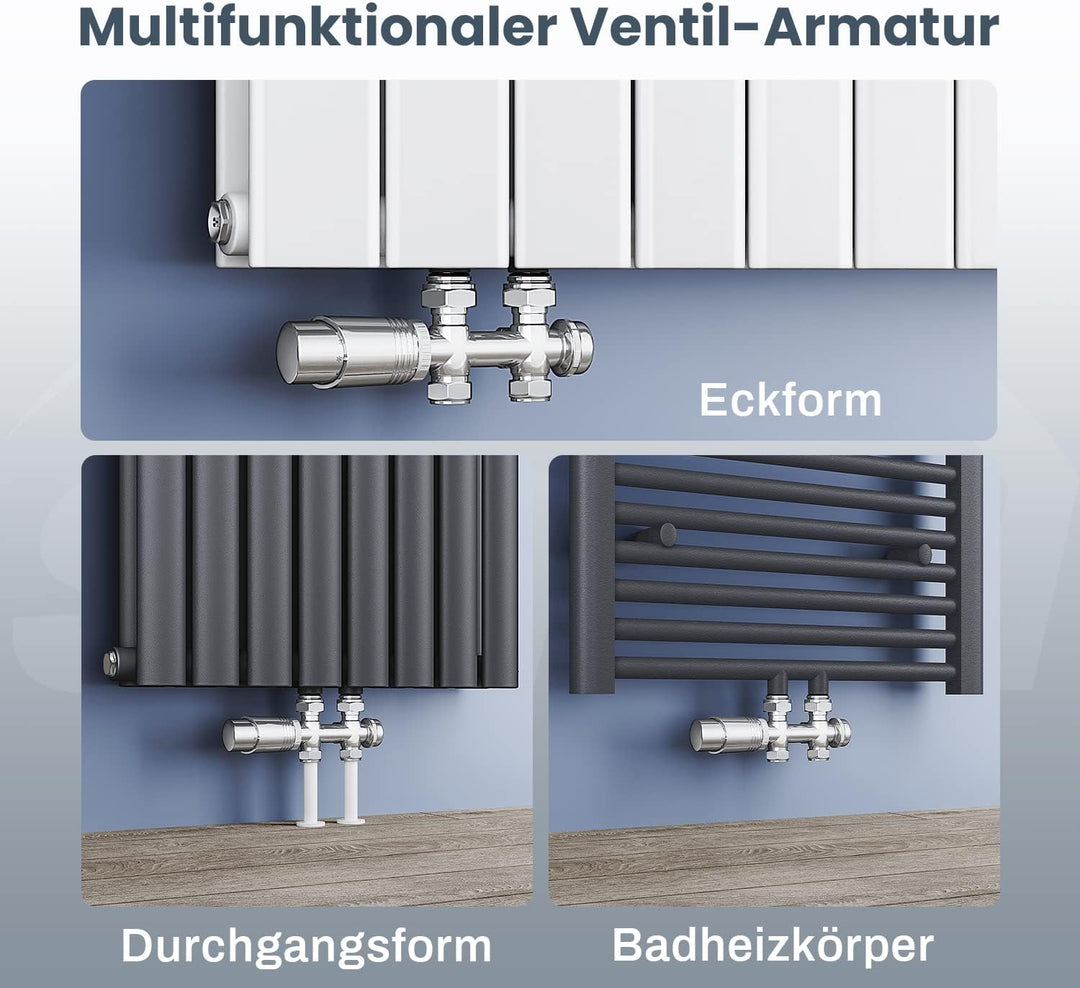 Multifunktionaler Ventil-Armatur

Eckform

Durchgangsform

Badheizkörper