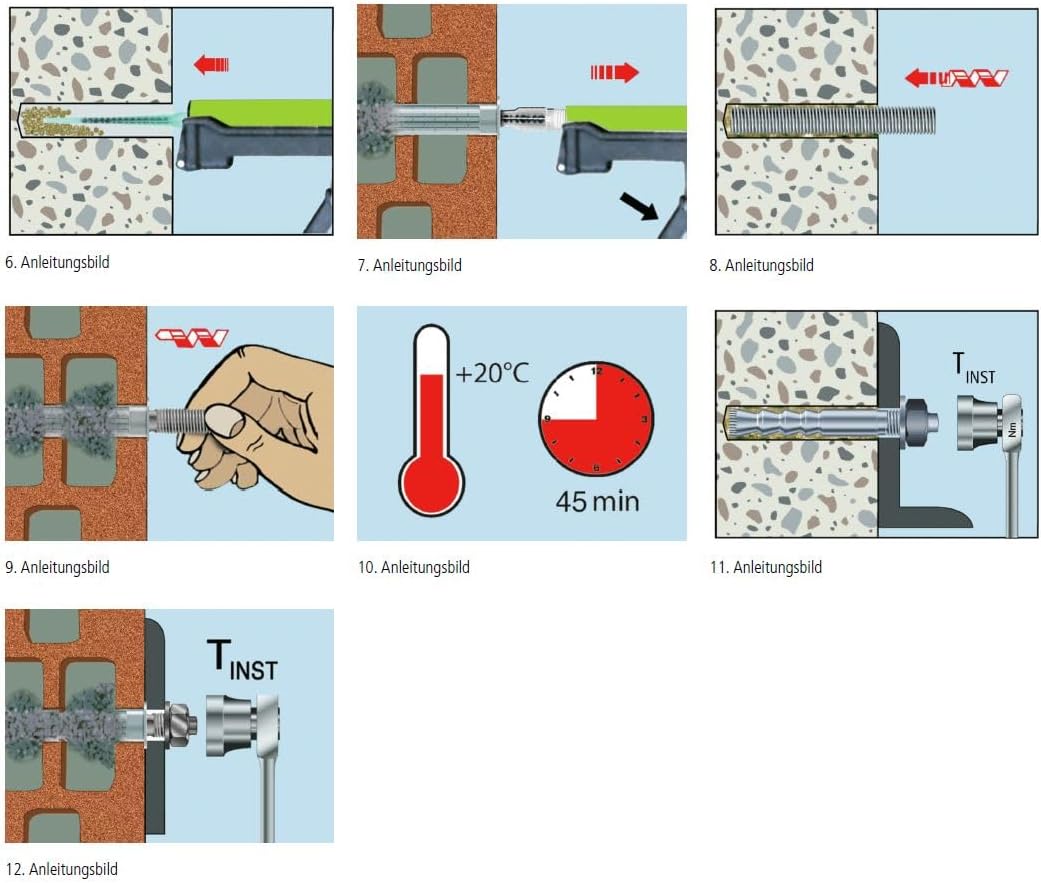 6. Anleitungsbild

7. Anleitungsbild

8. Anleitungsbild

9. Anleitungsbild

+20°C

12
3
6
9

45 min

10. Anleitungsbild

$T_{INST}$

Nm

11. Anleitungsbild

$T_{INST}$

12. Anleitungsbild