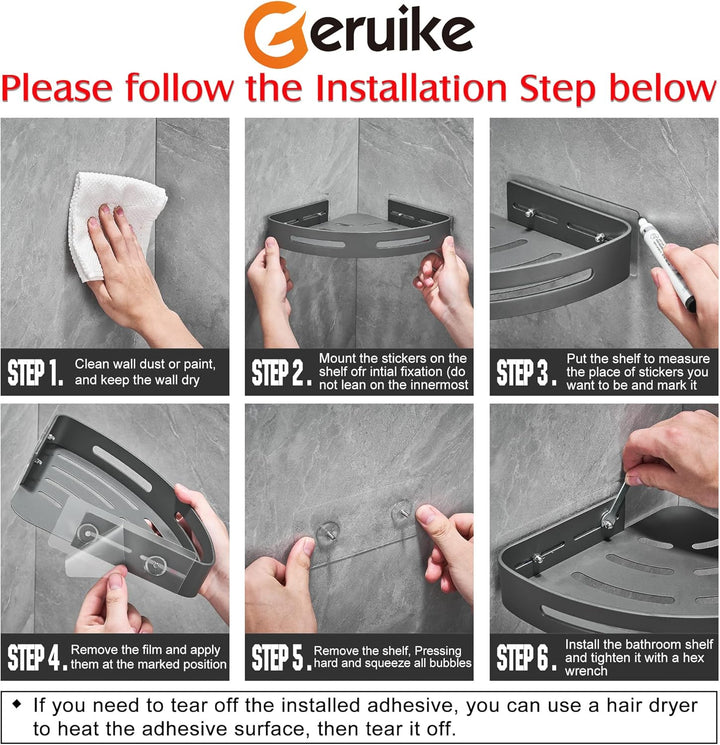 Geruike

Please follow the Installation Step below

STEP 1. Clean wall dust or paint, and keep the wall dry

STEP 2. Mount the stickers on the shelf ofr intial fixation (do not lean on the innermost

STEP 3. Put the shelf to measure the place of stickers you want to be and mark it

STEP 4. Remove the film and apply them at the marked position

STEP 5. Remove the shelf, Pressing hard and squeeze all bubbles

STEP 6. Install the bathroom shelf and tighten it with a hex wrench

◆ If you need to tear off the installed adhesive, you can use a hair dryer to heat the adhesive surface, then tear it off.