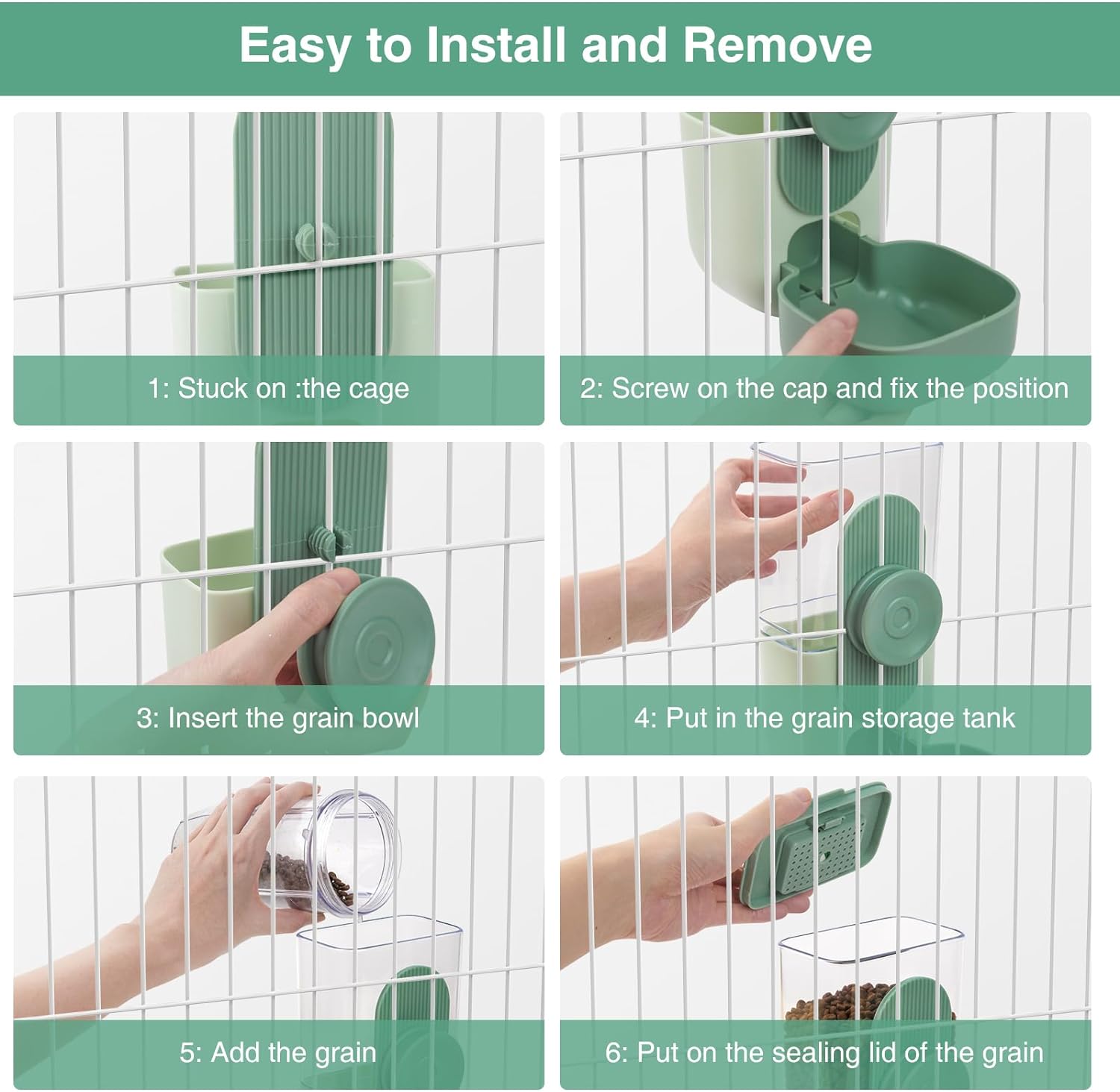 Easy to Install and Remove

1: Stuck on :the cage

2: Screw on the cap and fix the position

3: Insert the grain bowl

4: Put in the grain storage tank

5: Add the grain

6: Put on the sealing lid of the grain