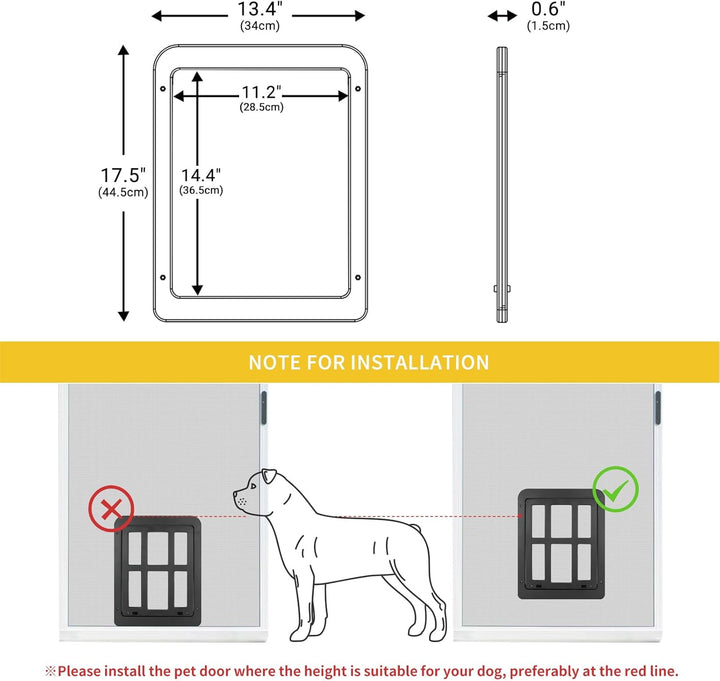 13.4"
(34cm)

0.6"
(1.5cm)

11.2"
(28.5cm)

17.5"
(44.5cm)

14.4"
(36.5cm)

NOTE FOR INSTALLATION

※Please install the pet door where the height is suitable for your dog, preferably at the red line.