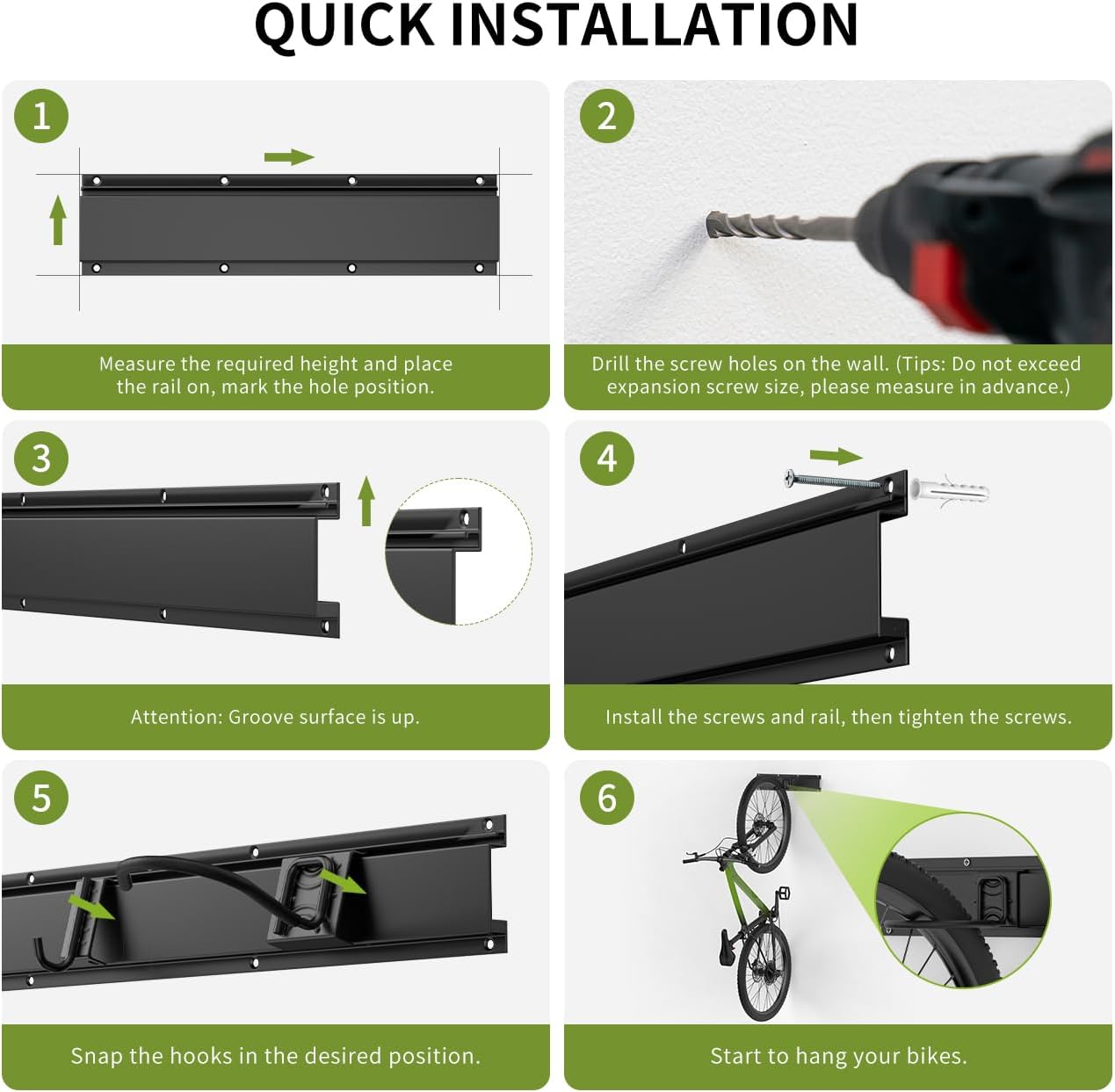 QUICK INSTALLATION

1

Measure the required height and place the rail on, mark the hole position.

2

Drill the screw holes on the wall. (Tips: Do not exceed expansion screw size, please measure in advance.)

3

Attention: Groove surface is up.

4

Install the screws and rail, then tighten the screws.

5

Snap the hooks in the desired position.

6

Start to hang your bikes.