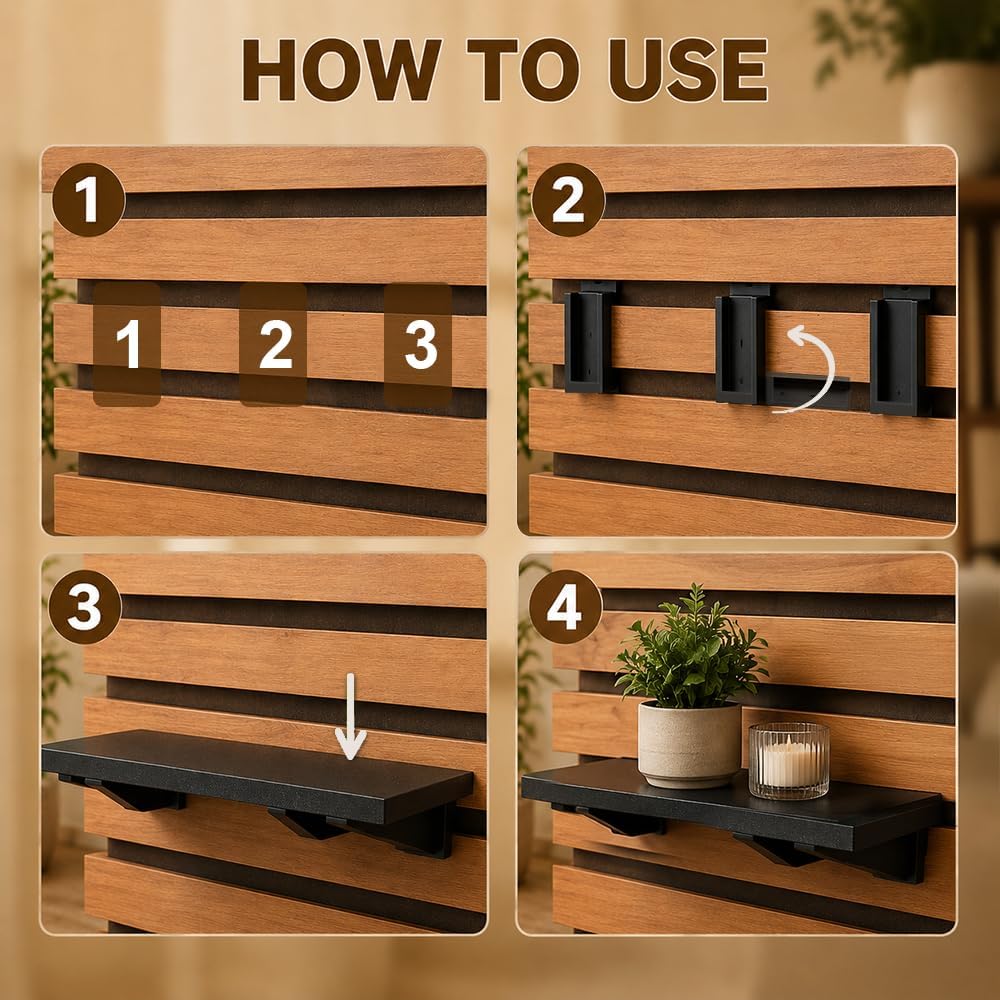 HOW TO USE

1

1 2 3

2

3

4