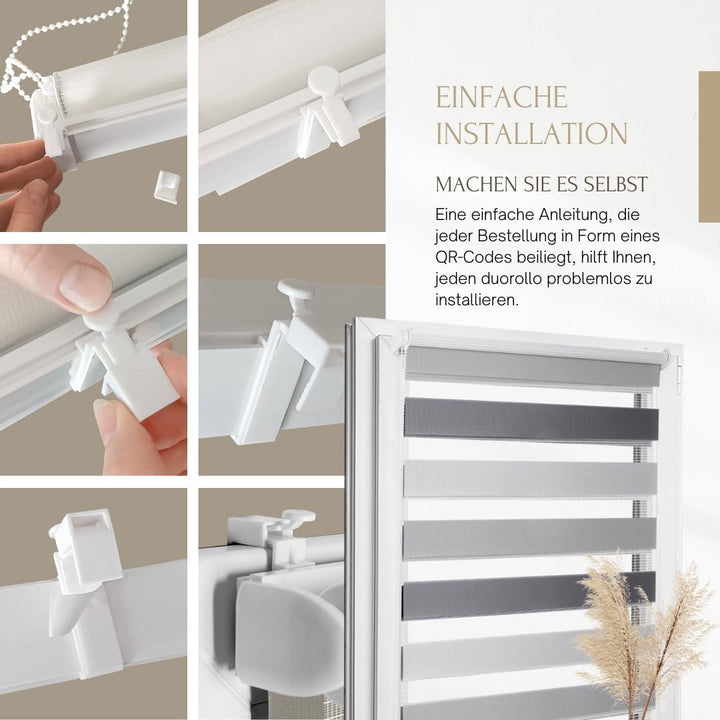 EINFACHE INSTALLATION

MACHEN SIE ES SELBST

Eine einfache Anleitung, die jeder Bestellung in Form eines QR-Codes beiliegt, hilft Ihnen, jeden duorollo problemlos zu installieren.