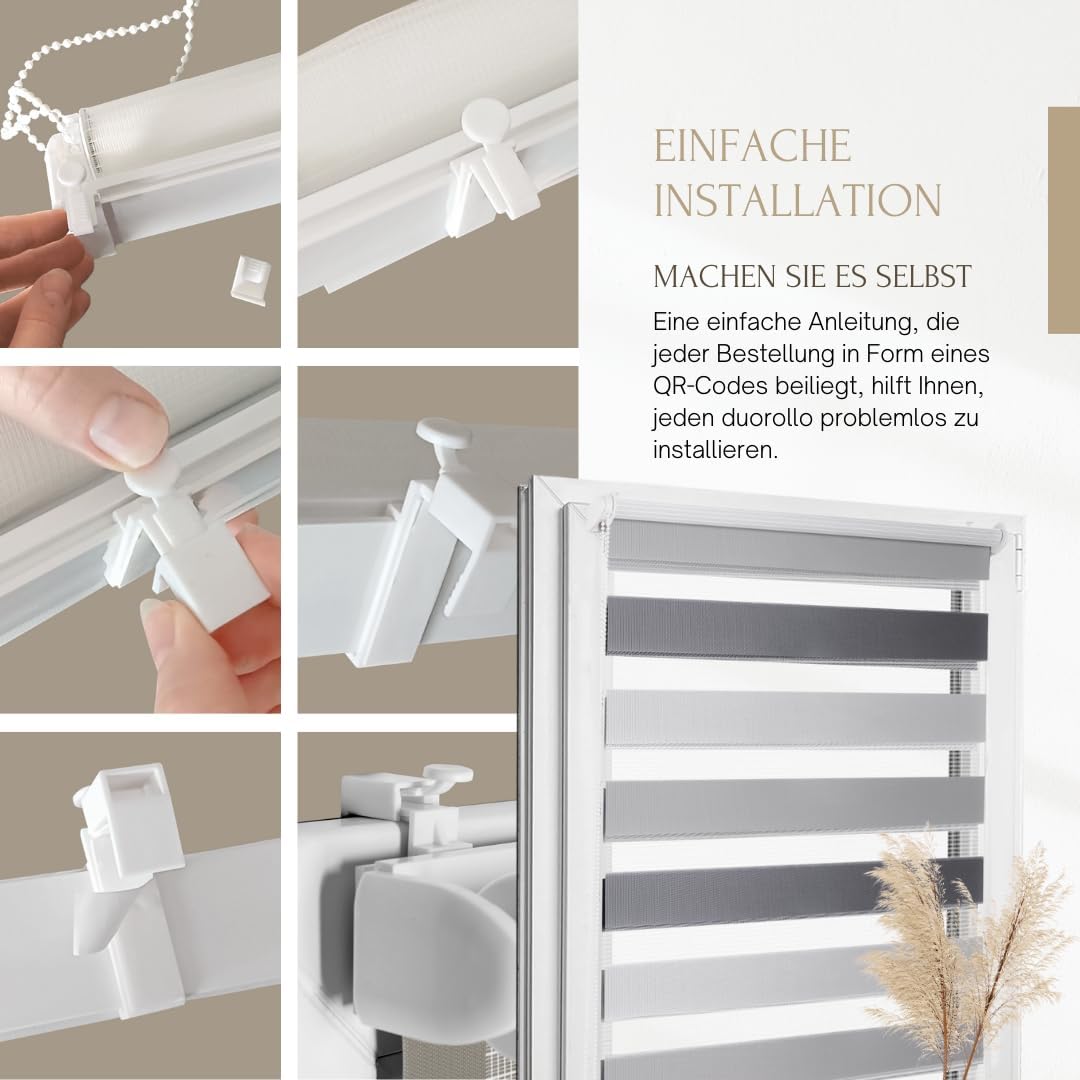 EINFACHE INSTALLATION

MACHEN SIE ES SELBST

Eine einfache Anleitung, die jeder Bestellung in Form eines QR-Codes beiliegt, hilft Ihnen, jeden duorollo problemlos zu installieren.