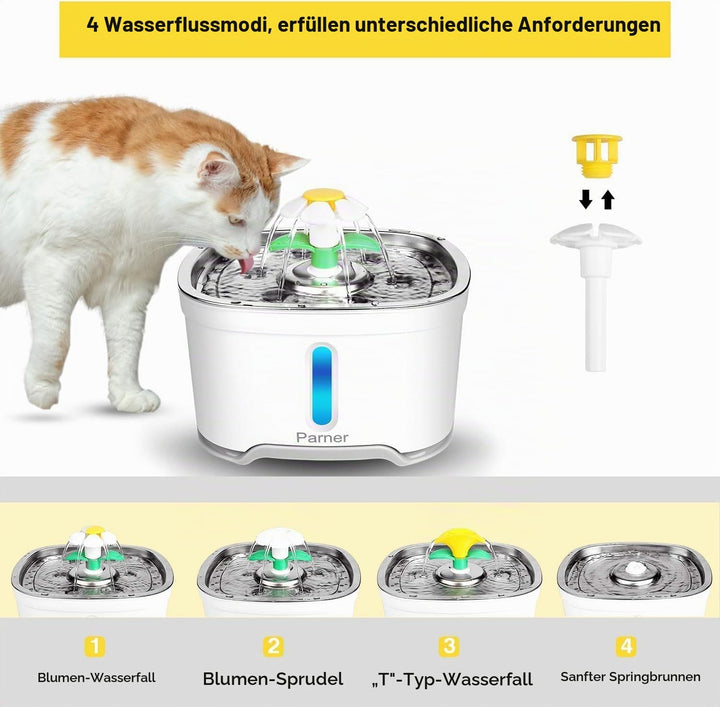 4 Wasserflussmodi, erfüllen unterschiedliche Anforderungen

Parner

1
Blumen-Wasserfall

2
Blumen-Sprudel

3
„T"-Typ-Wasserfall

4
Sanfter Springbrunnen