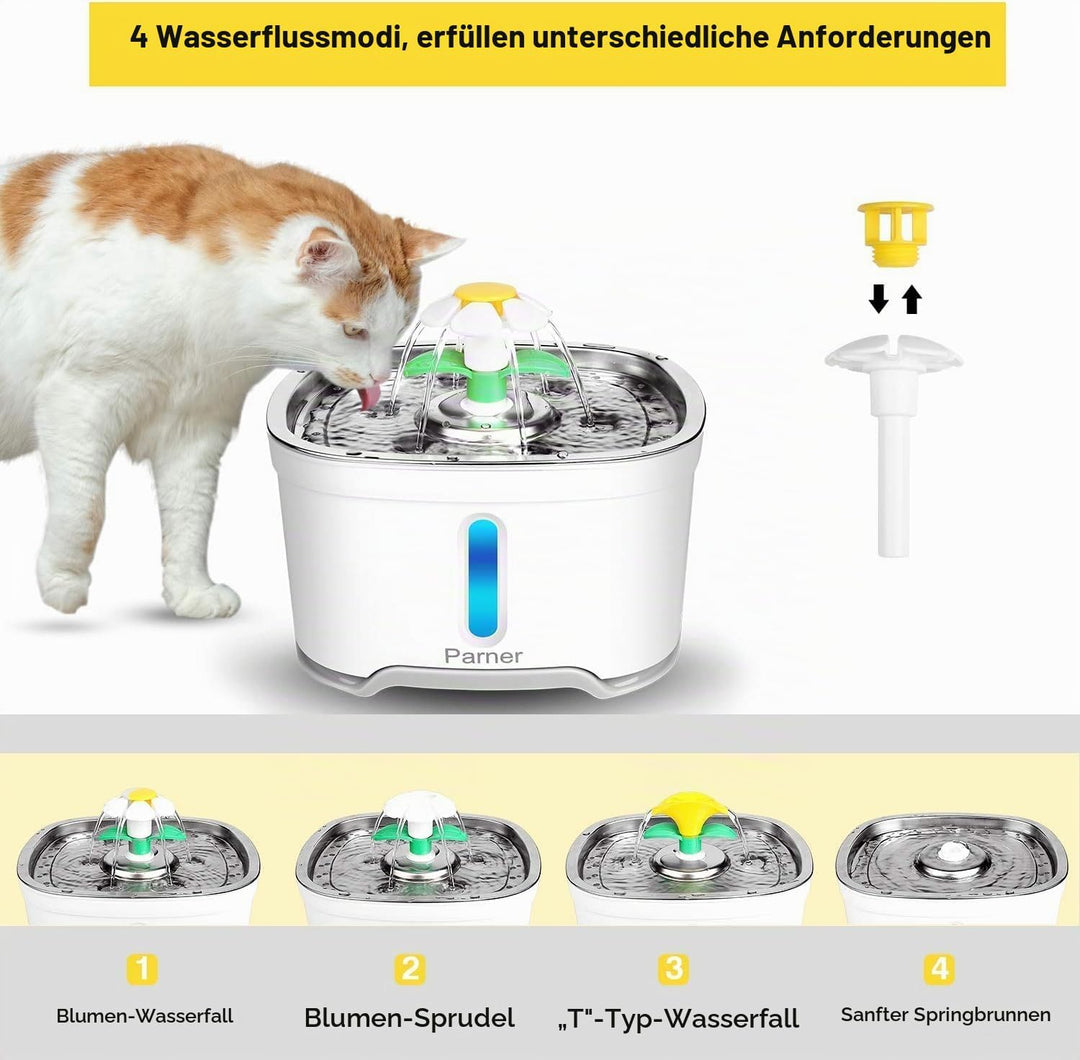 4 Wasserflussmodi, erfüllen unterschiedliche Anforderungen

Parner

1
Blumen-Wasserfall

2
Blumen-Sprudel

3
„T"-Typ-Wasserfall

4
Sanfter Springbrunnen