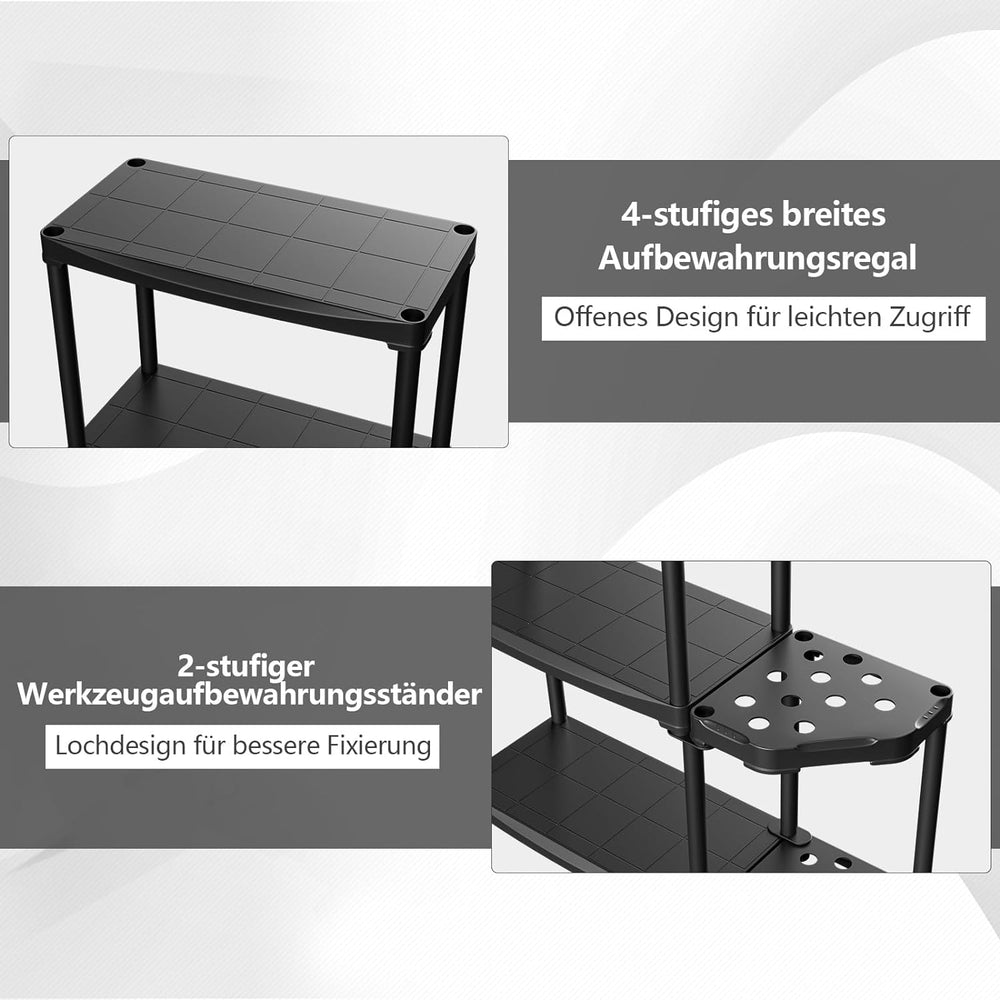 4-stufiges breites Aufbewahrungsregal

Offenes Design für leichten Zugriff

2-stufiger Werkzeugaufbewahrungsständer

Lochdesign für bessere Fixierung