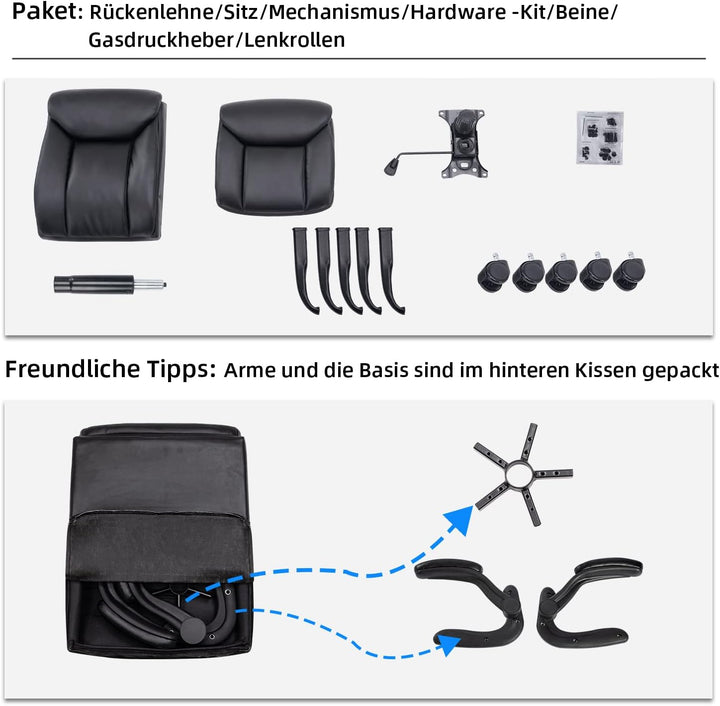 Paket: Rückenlehne/Sitz/Mechanismus/Hardware -Kit/Beine/ Gasdruckheber/Lenkrollen

Freundliche Tipps: Arme und die Basis sind im hinteren Kissen gepackt