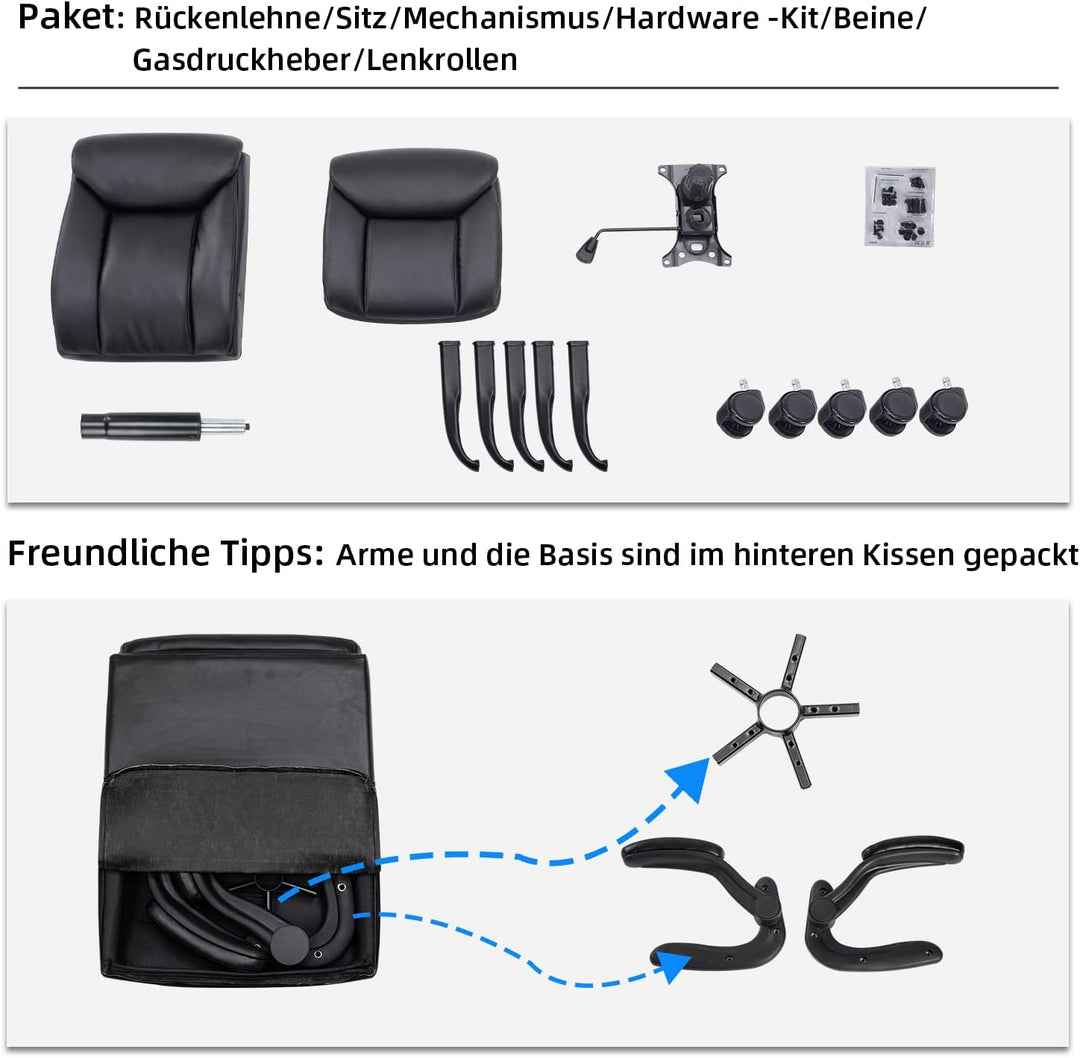 Paket: Rückenlehne/Sitz/Mechanismus/Hardware -Kit/Beine/ Gasdruckheber/Lenkrollen

Freundliche Tipps: Arme und die Basis sind im hinteren Kissen gepackt