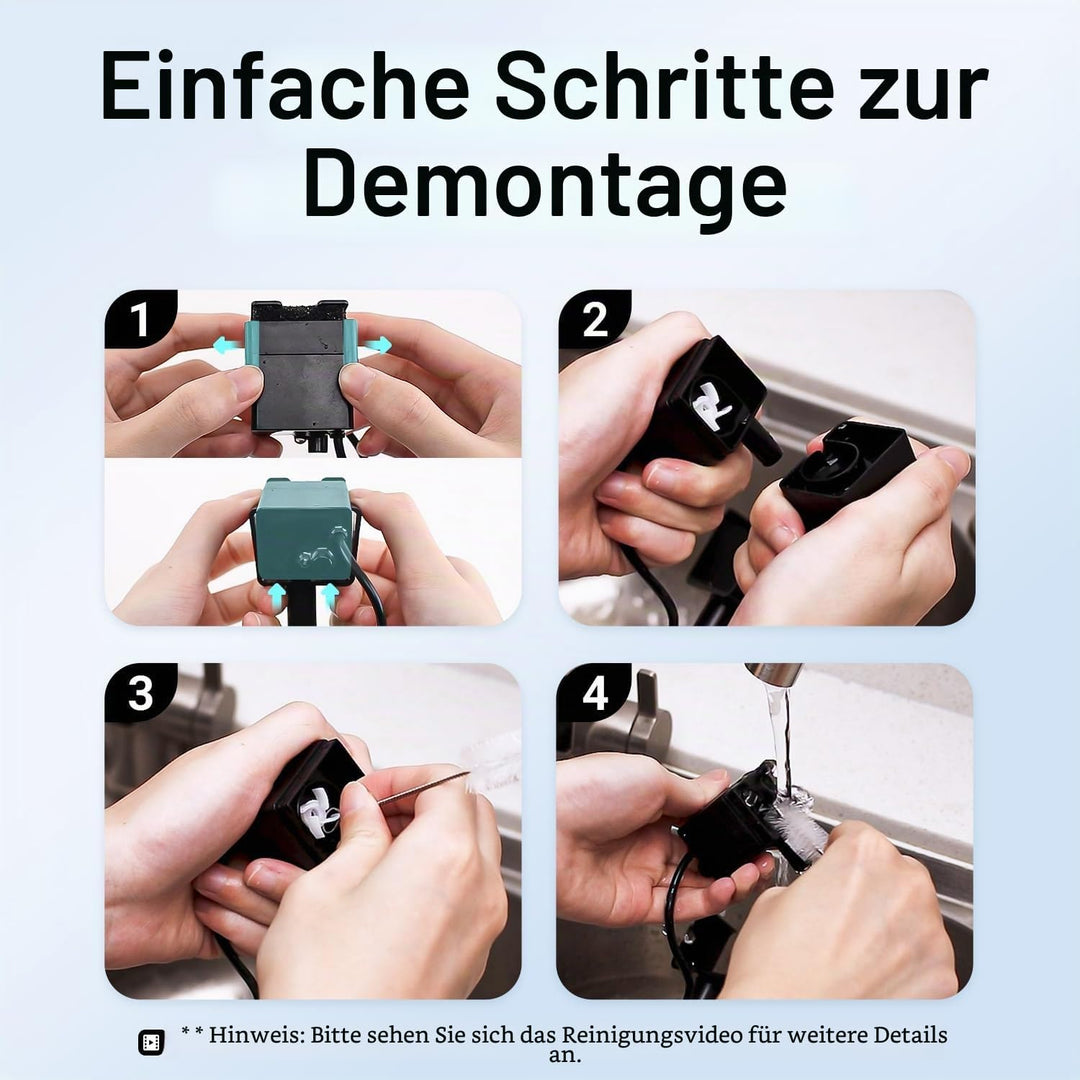 Einfache Schritte zur Demontage

1

2

3

4

* * Hinweis: Bitte sehen Sie sich das Reinigungsvideo für weitere Details an.