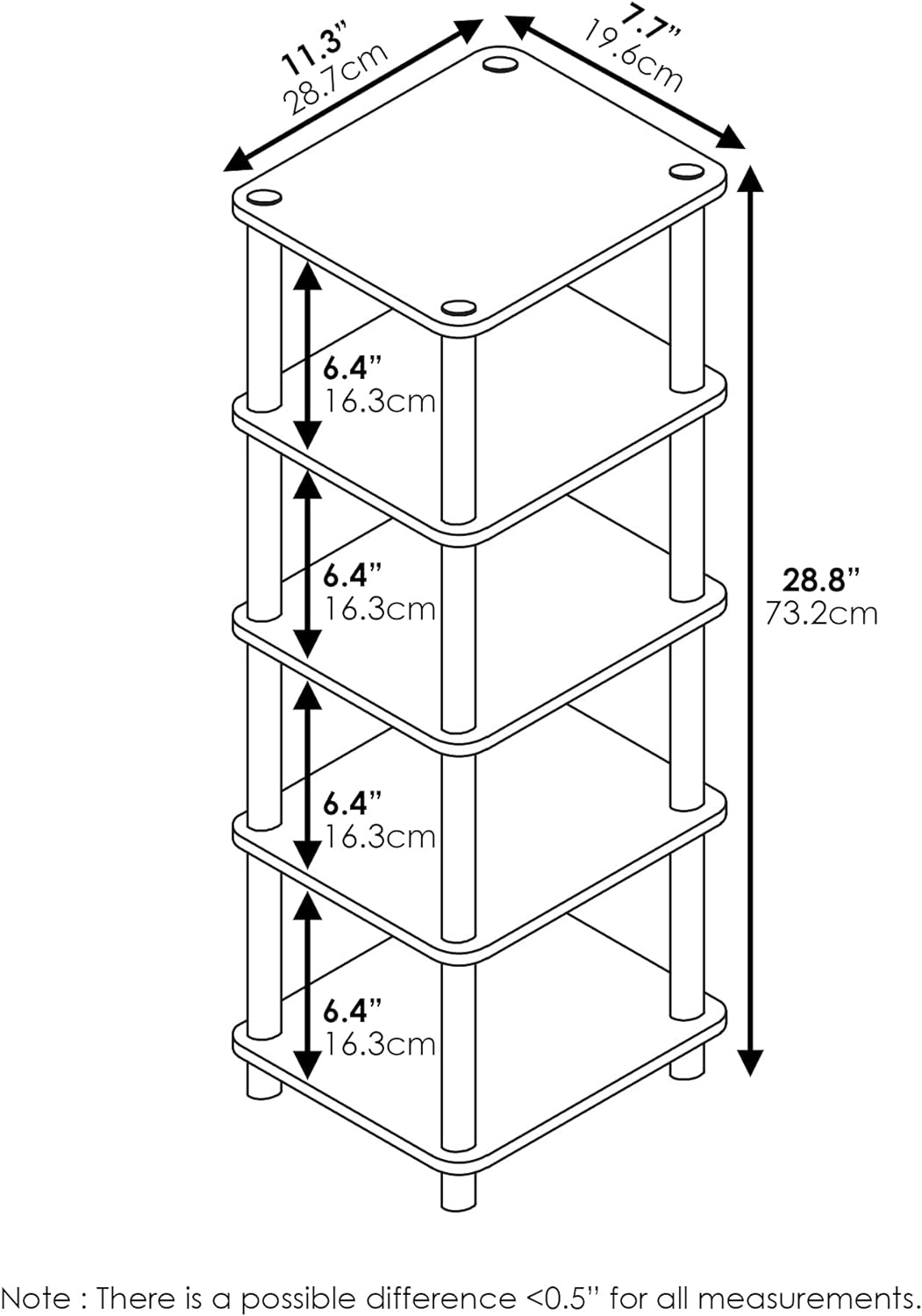 11.3”
28.7cm

7.7”
19.6cm

6.4”
16.3cm

6.4”
16.3cm

6.4”
16.3cm

6.4”
16.3cm

28.8”
73.2cm

Note : There is a possible difference <0.5” for all measurements.