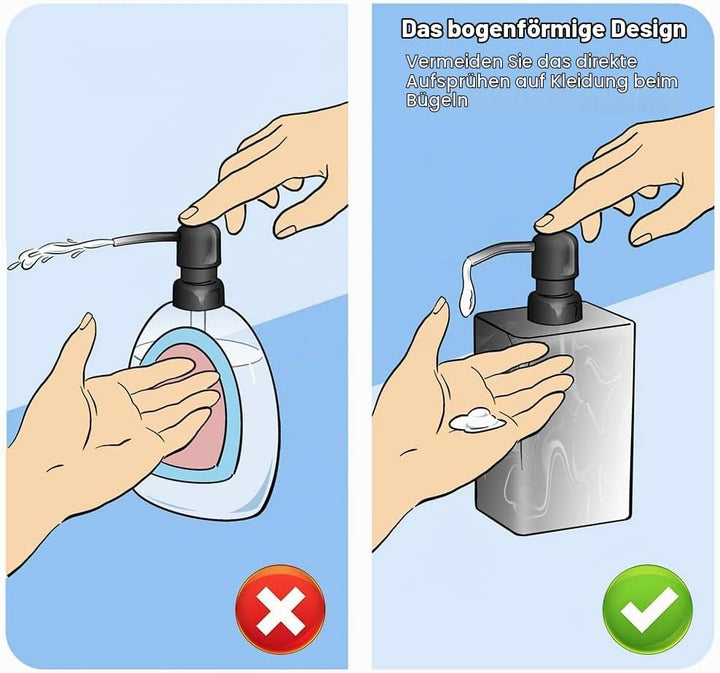 Das bogenförmige Design

Vermeiden Sie das direkte Aufsprühen auf Kleidung beim Bügeln