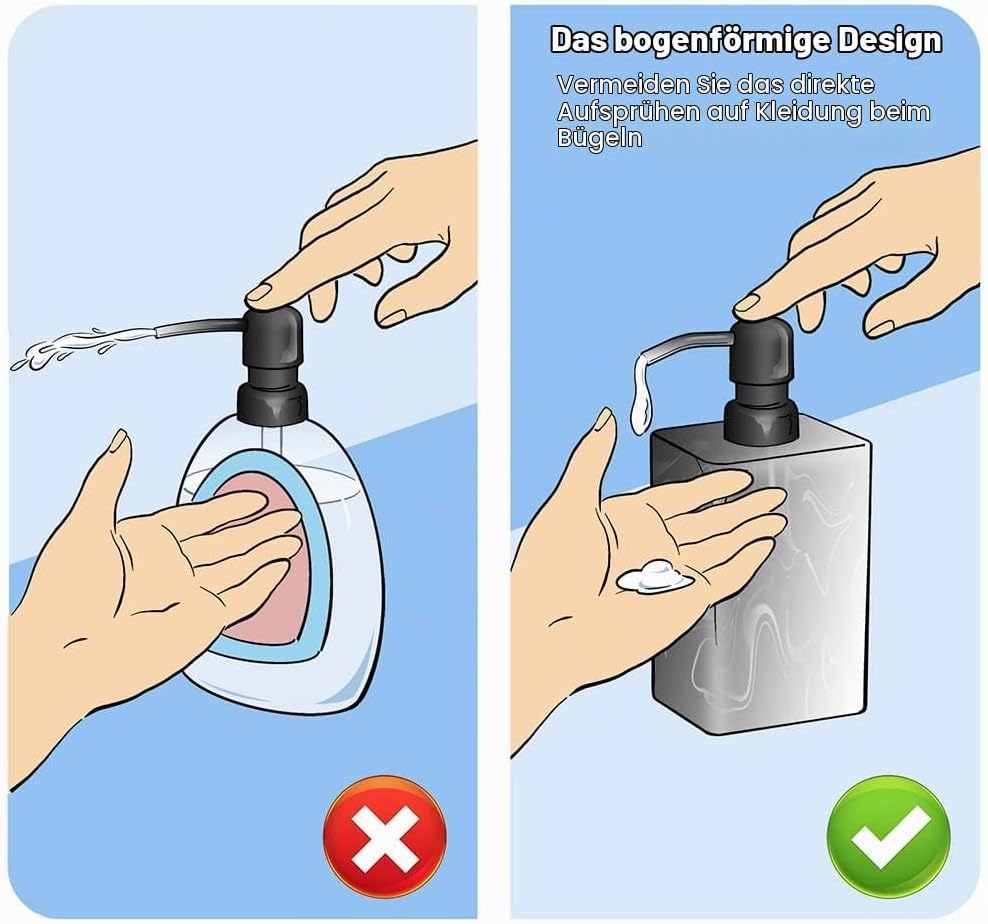 Das bogenförmige Design

Vermeiden Sie das direkte Aufsprühen auf Kleidung beim Bügeln