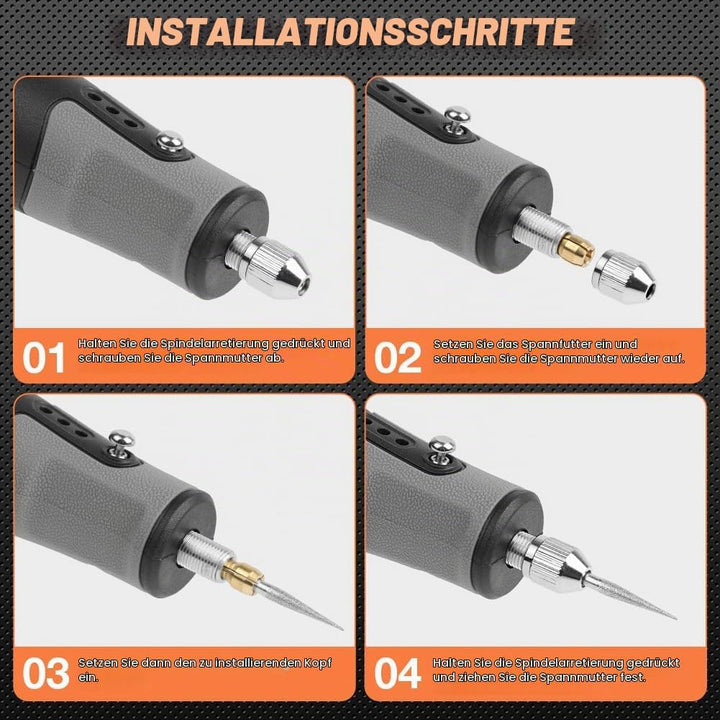 INSTALLATIONSSCHRITTE

01 Halten Sie die Spindelarretierung gedrückt und schrauben Sie die Spannmutter ab.

02 Setzen Sie das Spannfutter ein und schrauben Sie die Spannmutter wieder auf.

03 Setzen Sie dann den zu installierenden Kopf ein.

04 Halten Sie die Spindelarretierung gedrückt und ziehen Sie die Spannmutter fest.