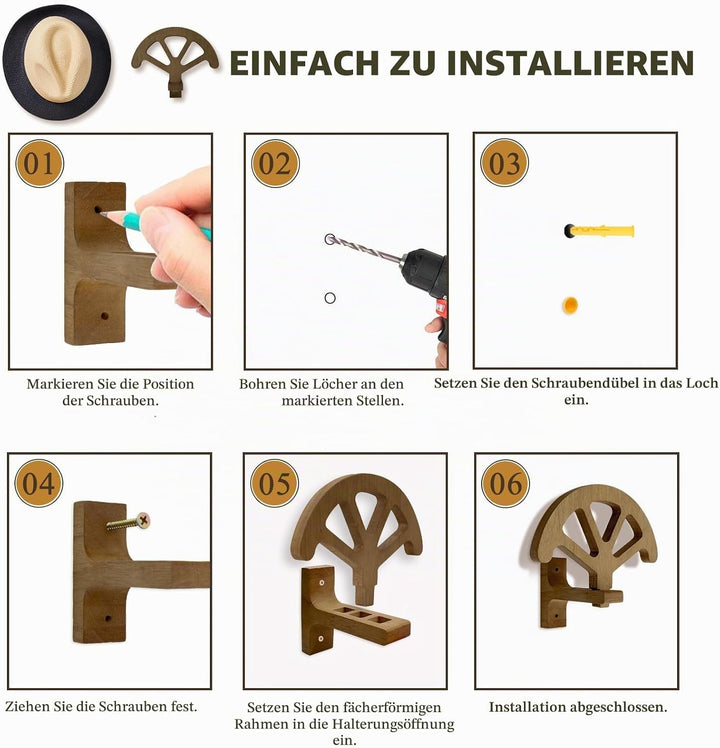 EINFACH ZU INSTALLIEREN

01

Markieren Sie die Position der Schrauben.

02

Bohren Sie Löcher an den markierten Stellen.

03

Setzen Sie den Schraubendübel in das Loch ein.

04

Ziehen Sie die Schrauben fest.

05

Setzen Sie den fächerförmigen Rahmen in die Halterungsöffnung ein.

06

Installation abgeschlossen.