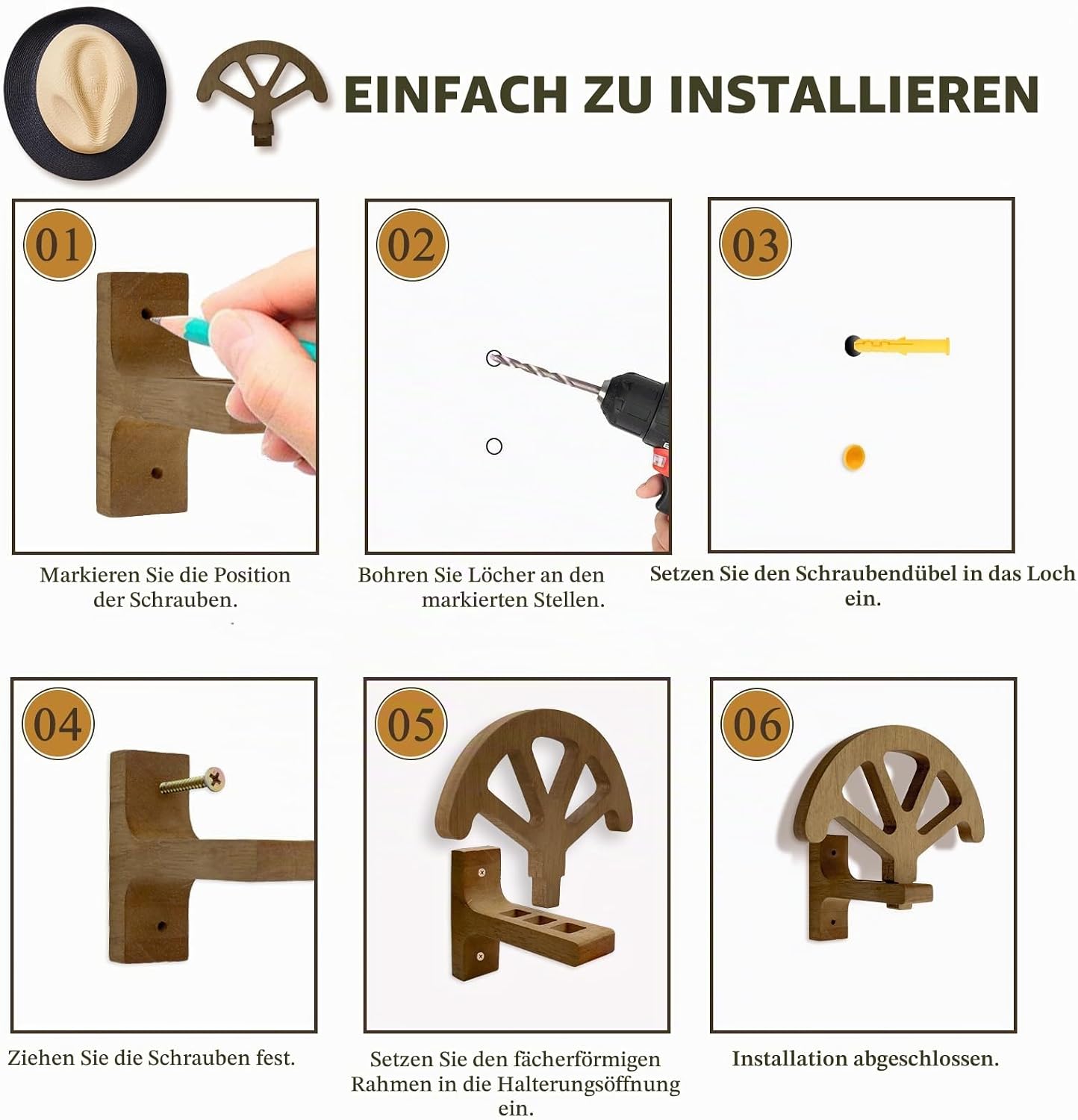 EINFACH ZU INSTALLIEREN

01

Markieren Sie die Position der Schrauben.

02

Bohren Sie Löcher an den markierten Stellen.

03

Setzen Sie den Schraubendübel in das Loch ein.

04

Ziehen Sie die Schrauben fest.

05

Setzen Sie den fächerförmigen Rahmen in die Halterungsöffnung ein.

06

Installation abgeschlossen.