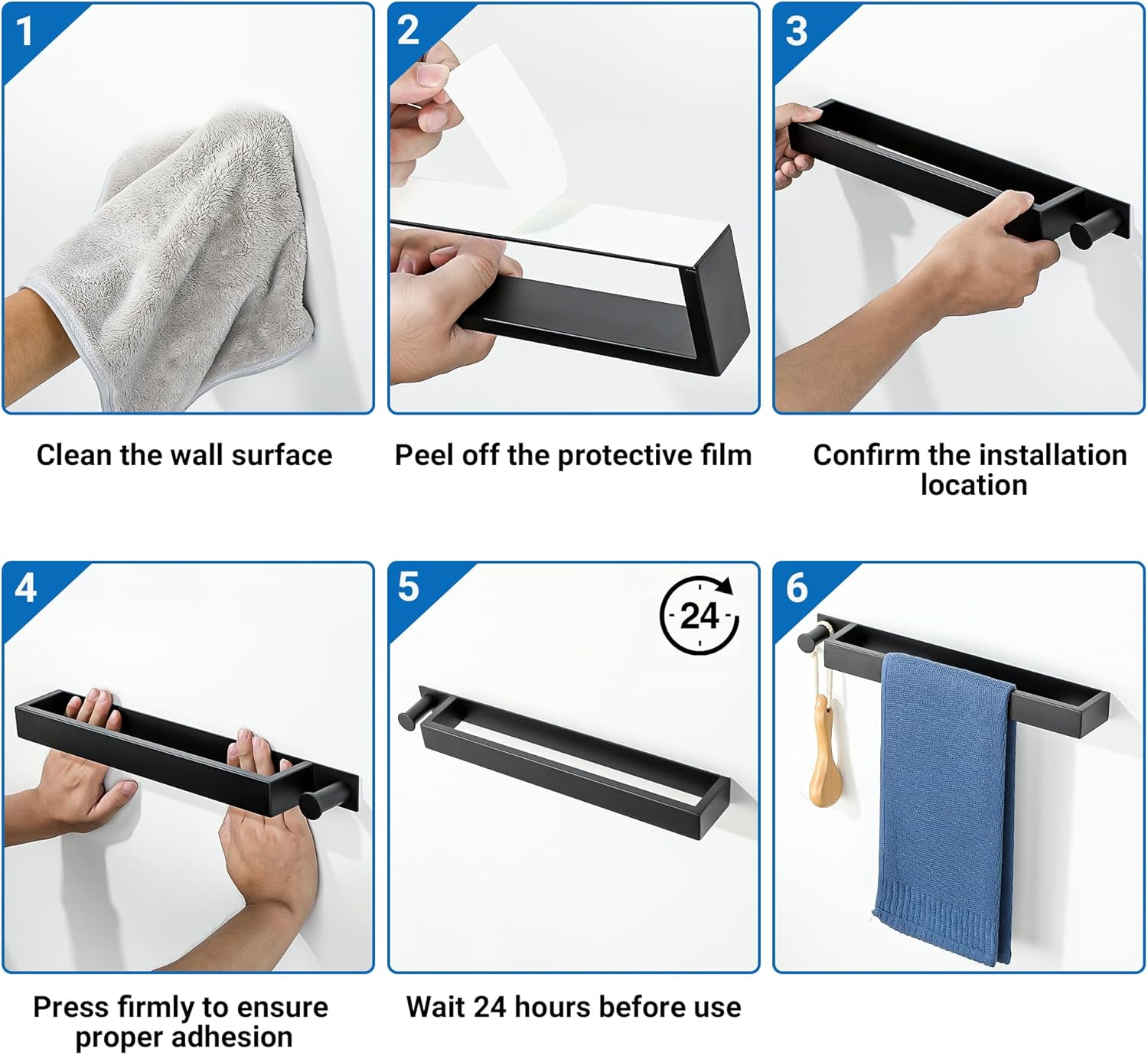 1

Clean the wall surface

2

Peel off the protective film

3

Confirm the installation location

4

Press firmly to ensure proper adhesion

5

24

Wait 24 hours before use

6