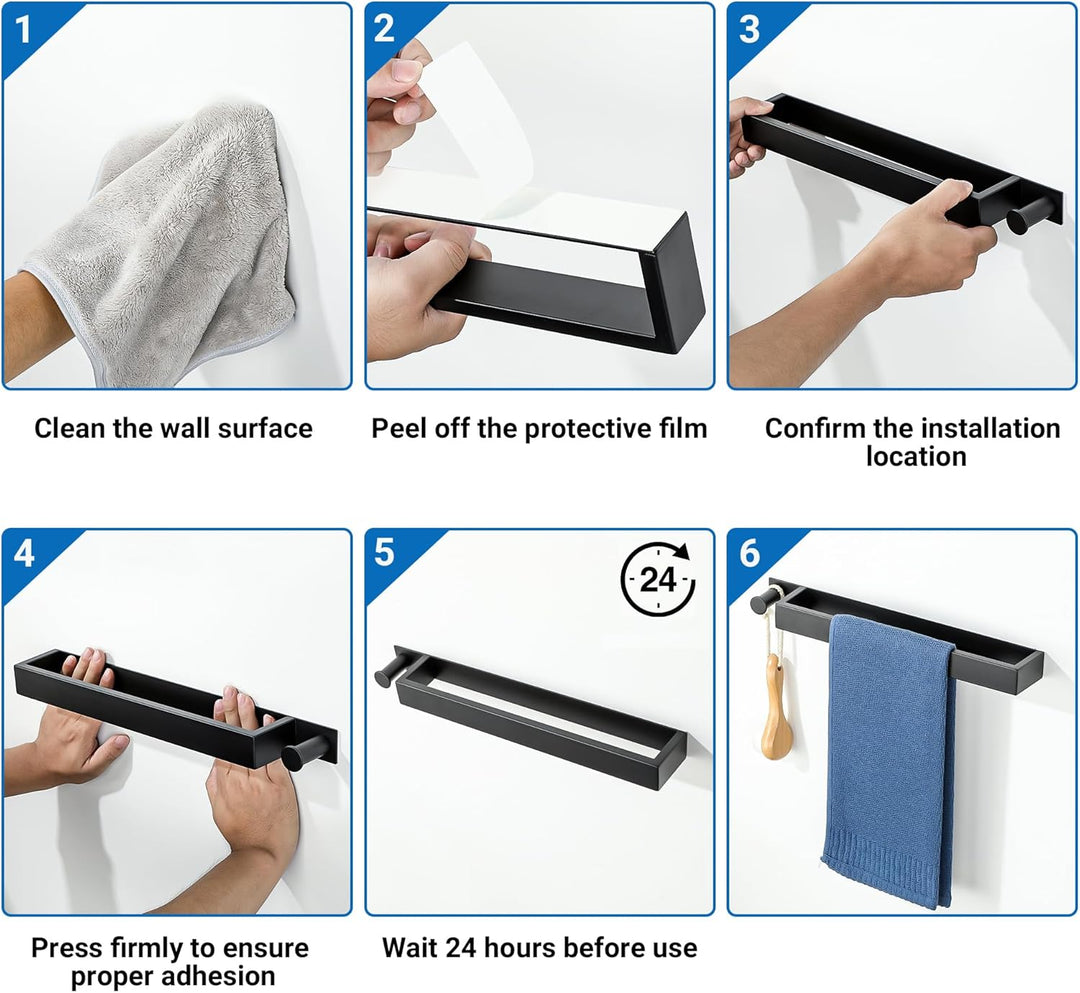 1

Clean the wall surface

2

Peel off the protective film

3

Confirm the installation location

4

Press firmly to ensure proper adhesion

5

24

Wait 24 hours before use

6