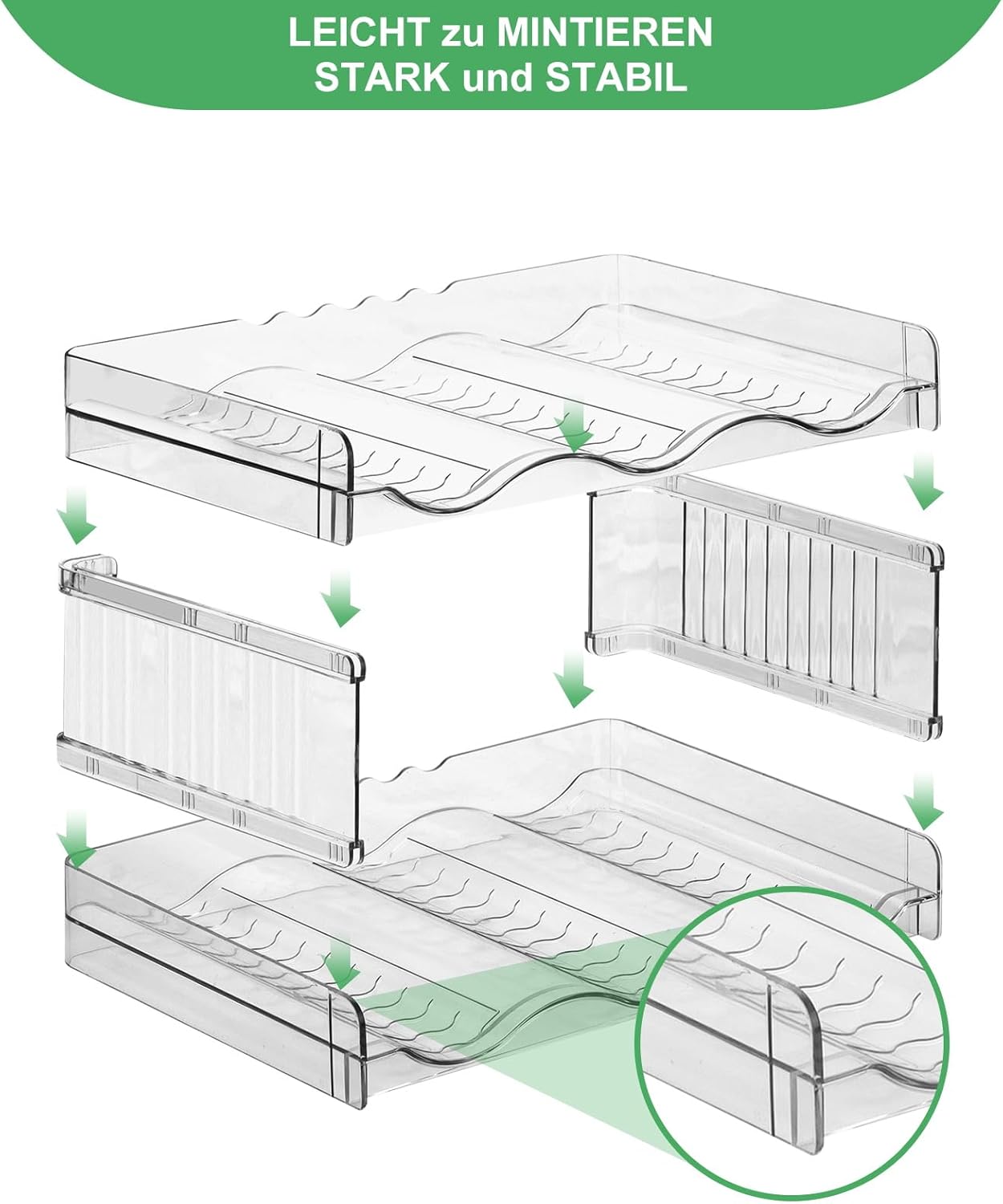 LEICHT zu MINTIEREN
STARK und STABIL