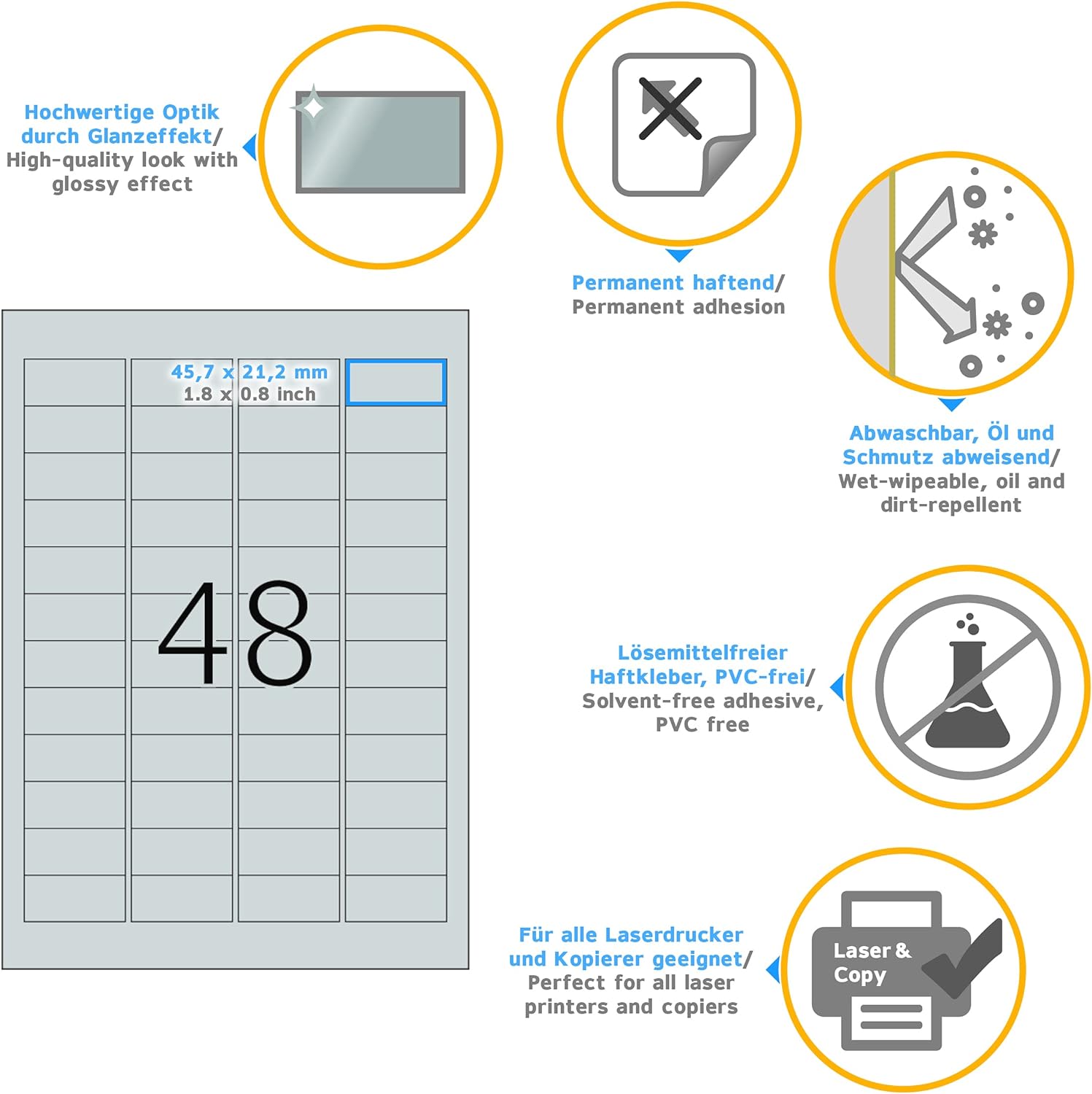 Hochwertige Optik durch Glanzeffekt/
High-quality look with glossy effect

Permanent haftend/
Permanent adhesion

45,7 x 21,2 mm
1.8 x 0.8 inch

48

Abwaschbar, Öl und Schmutz abweisend/
Wet-wipeable, oil and dirt-repellent

Lösemittelfreier Haftkleber, PVC-frei/
Solvent-free adhesive, PVC free

Für alle Laserdrucker und Kopierer geeignet/
Perfect for all laser printers and copiers

Laser & Copy