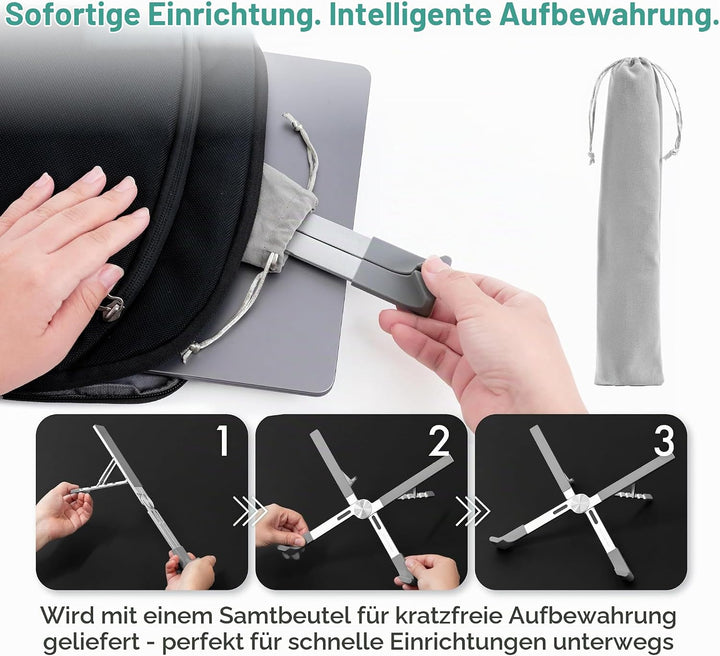 Sofortige Einrichtung. Intelligente Aufbewahrung.

1

2

3

Wird mit einem Samtbeutel für kratzfreie Aufbewahrung geliefert - perfekt für schnelle Einrichtungen unterwegs