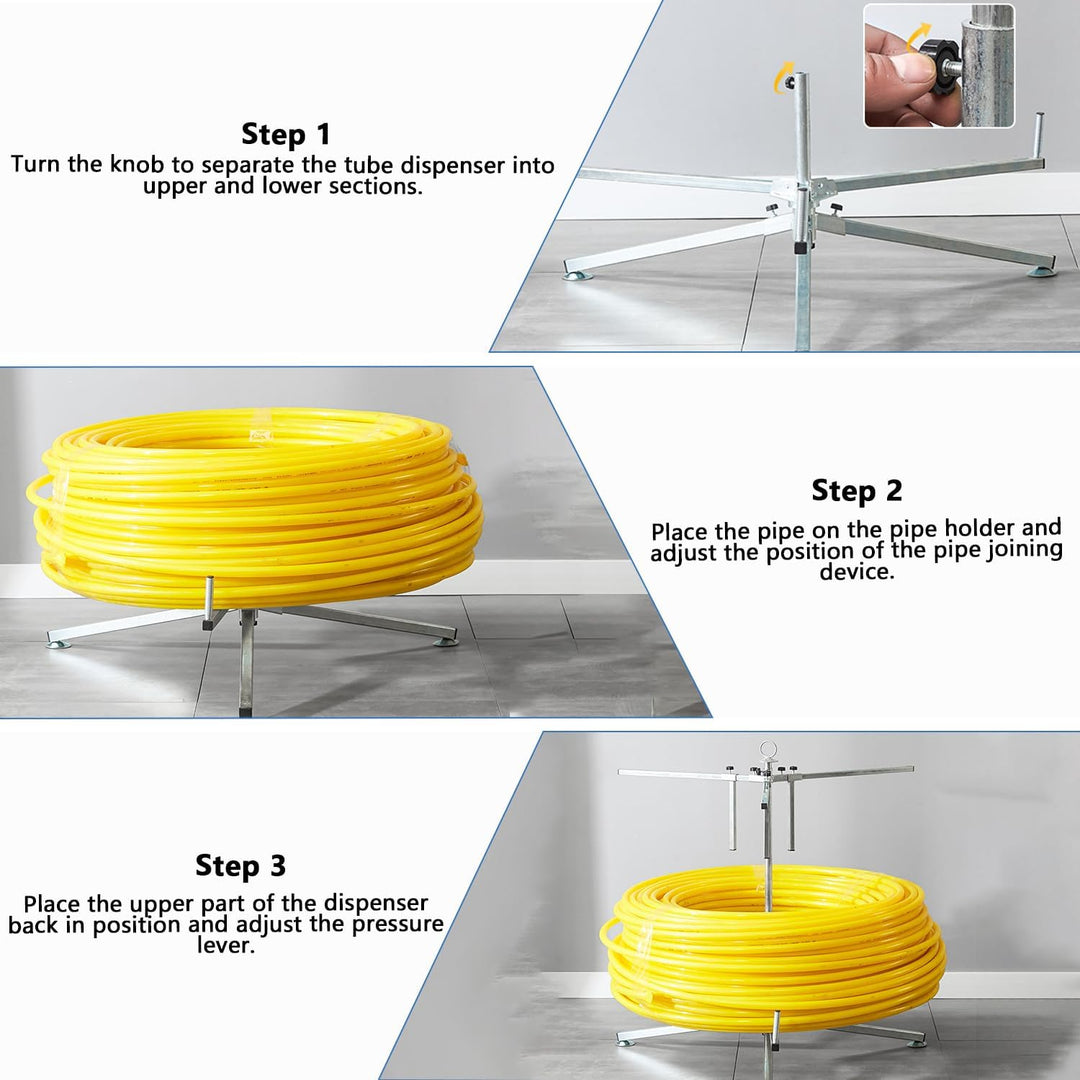 Step 1
Turn the knob to separate the tube dispenser into upper and lower sections.

Step 2
Place the pipe on the pipe holder and adjust the position of the pipe joining device.

Step 3
Place the upper part of the dispenser back in position and adjust the pressure lever.