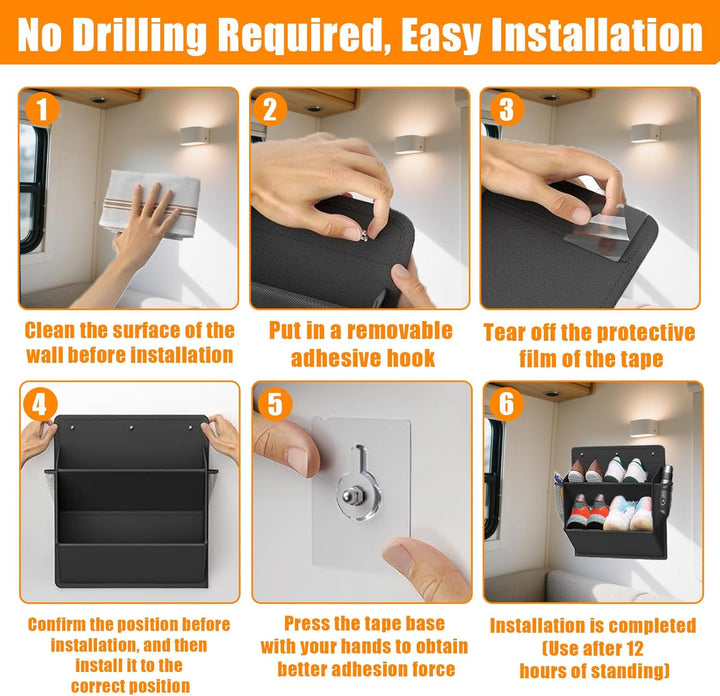 No Drilling Required, Easy Installation

1
Clean the surface of the wall before installation

2
Put in a removable adhesive hook

3
Tear off the protective film of the tape

4
Confirm the position before installation, and then install it to the correct position

5
Press the tape base with your hands to obtain better adhesion force

6
Installation is completed (Use after 12 hours of standing)