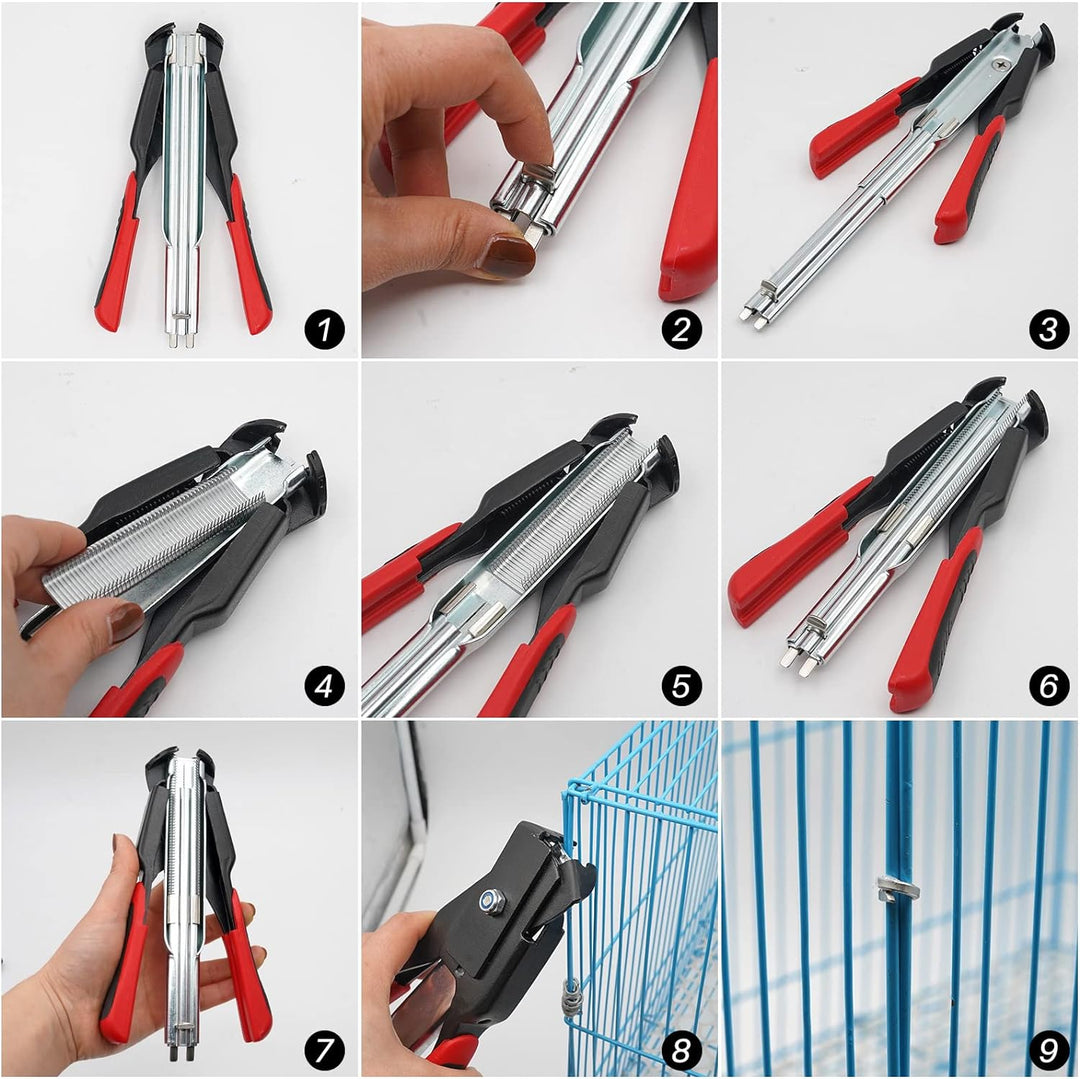 1
2
3
4
5
6
7
8
9