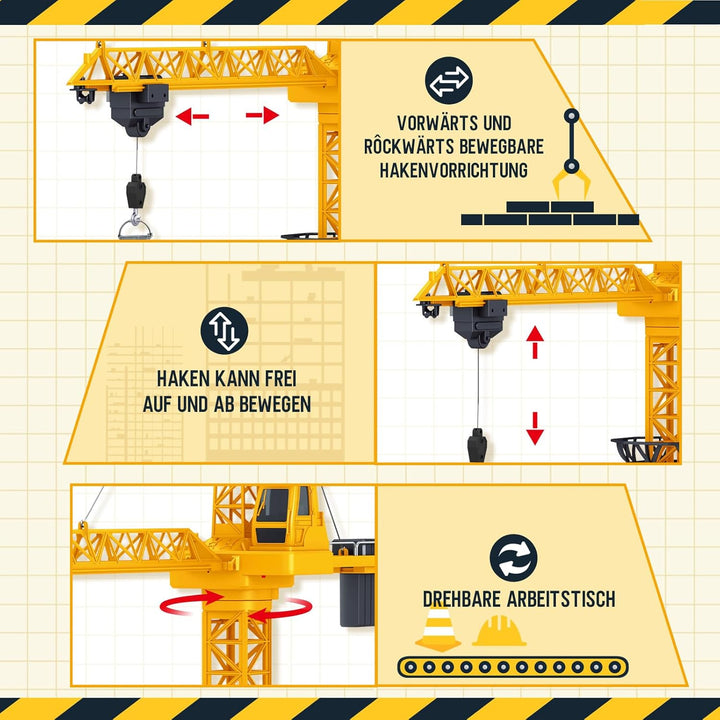 VORWÄRTS UND
RÔCKWÄRTS BEWEGBARE
HAKENVORRICHTUNG

HAKEN KANN FREI
AUF UND AB BEWEGEN

DREHBARE ARBEITSTISCH