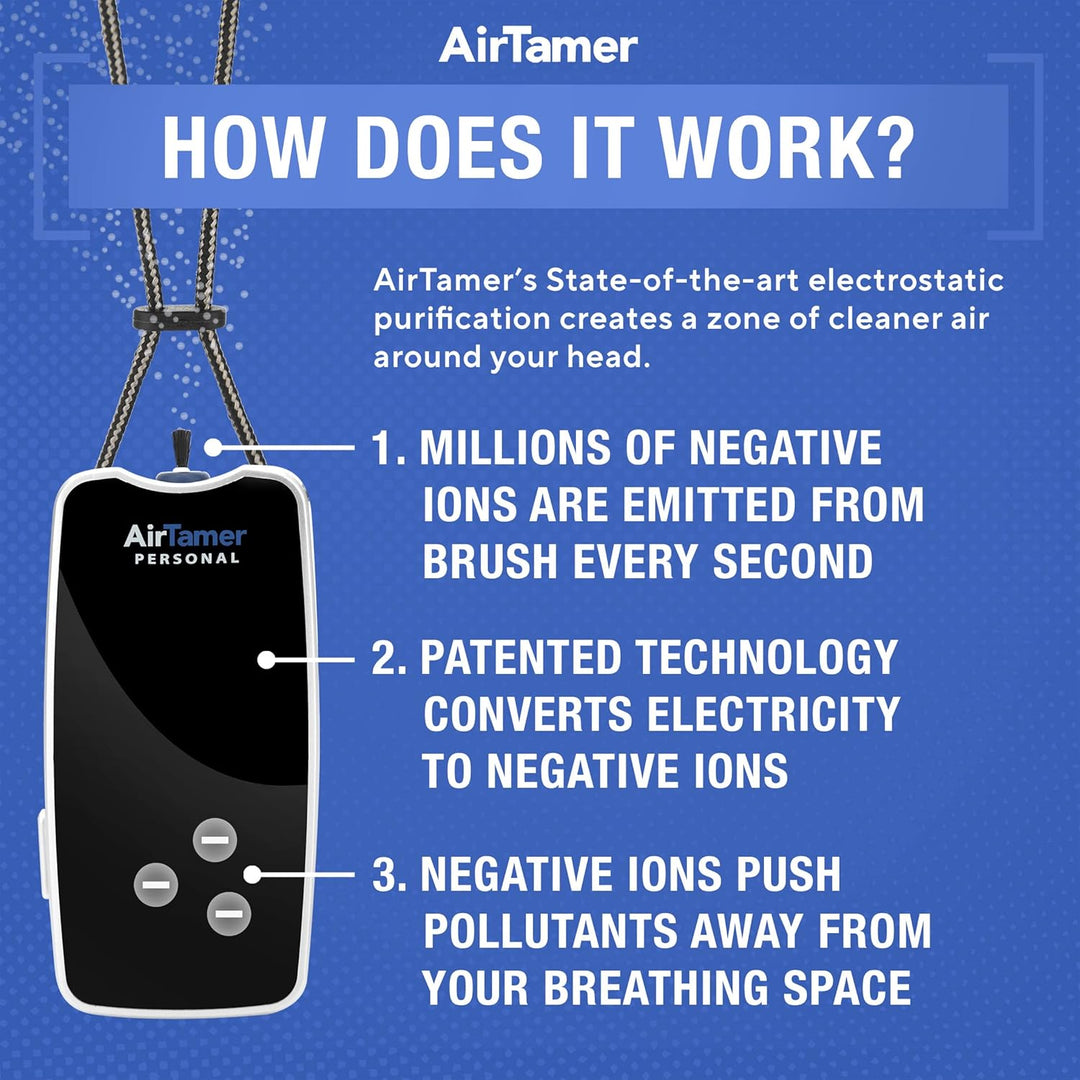 AirTamer

HOW DOES IT WORK?

AirTamer's State-of-the-art electrostatic purification creates a zone of cleaner air around your head.

AirTamer PERSONAL

1. MILLIONS OF NEGATIVE IONS ARE EMITTED FROM BRUSH EVERY SECOND

2. PATENTED TECHNOLOGY CONVERTS ELECTRICITY TO NEGATIVE IONS

3. NEGATIVE IONS PUSH POLLUTANTS AWAY FROM YOUR BREATHING SPACE