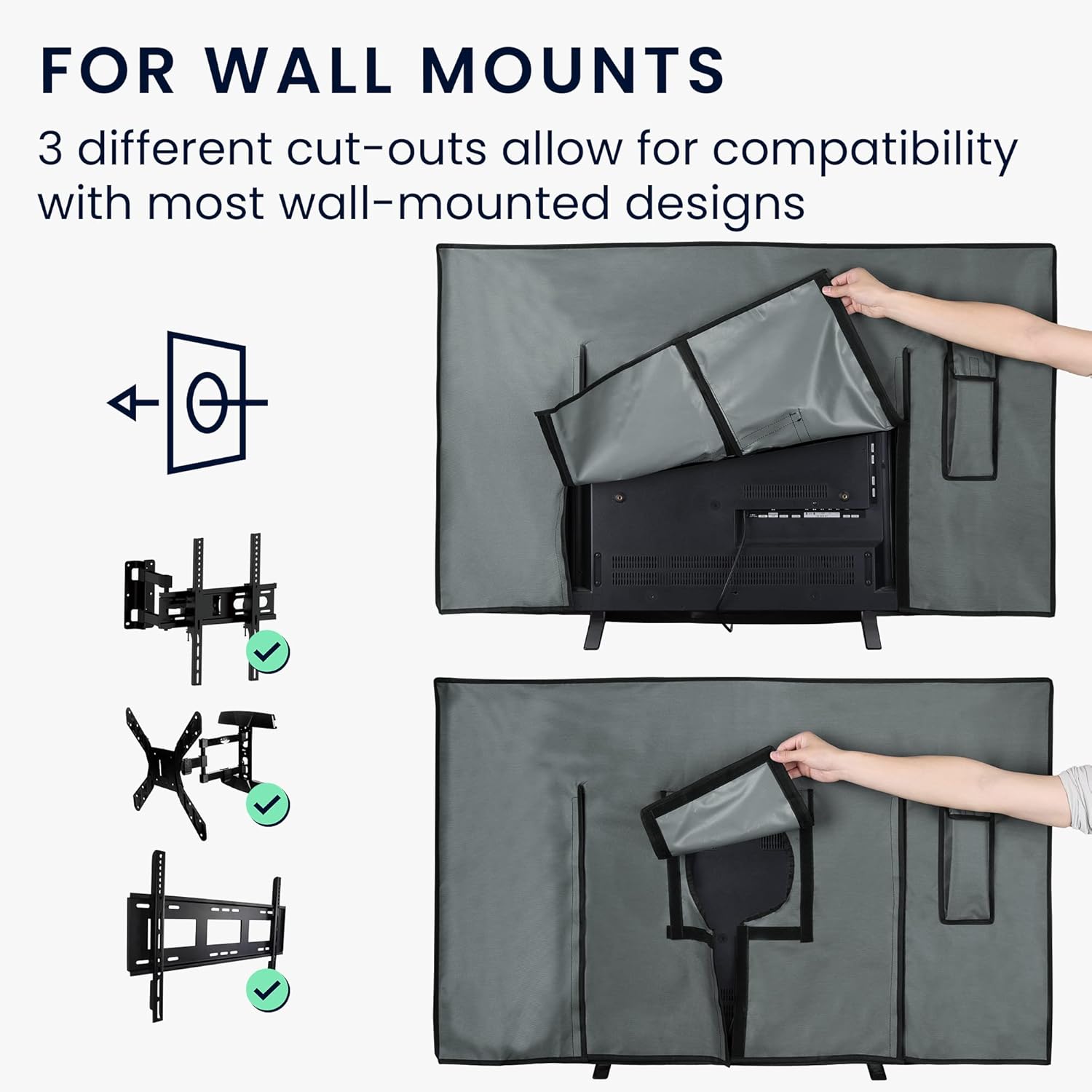 FOR WALL MOUNTS

3 different cut-outs allow for compatibility with most wall-mounted designs