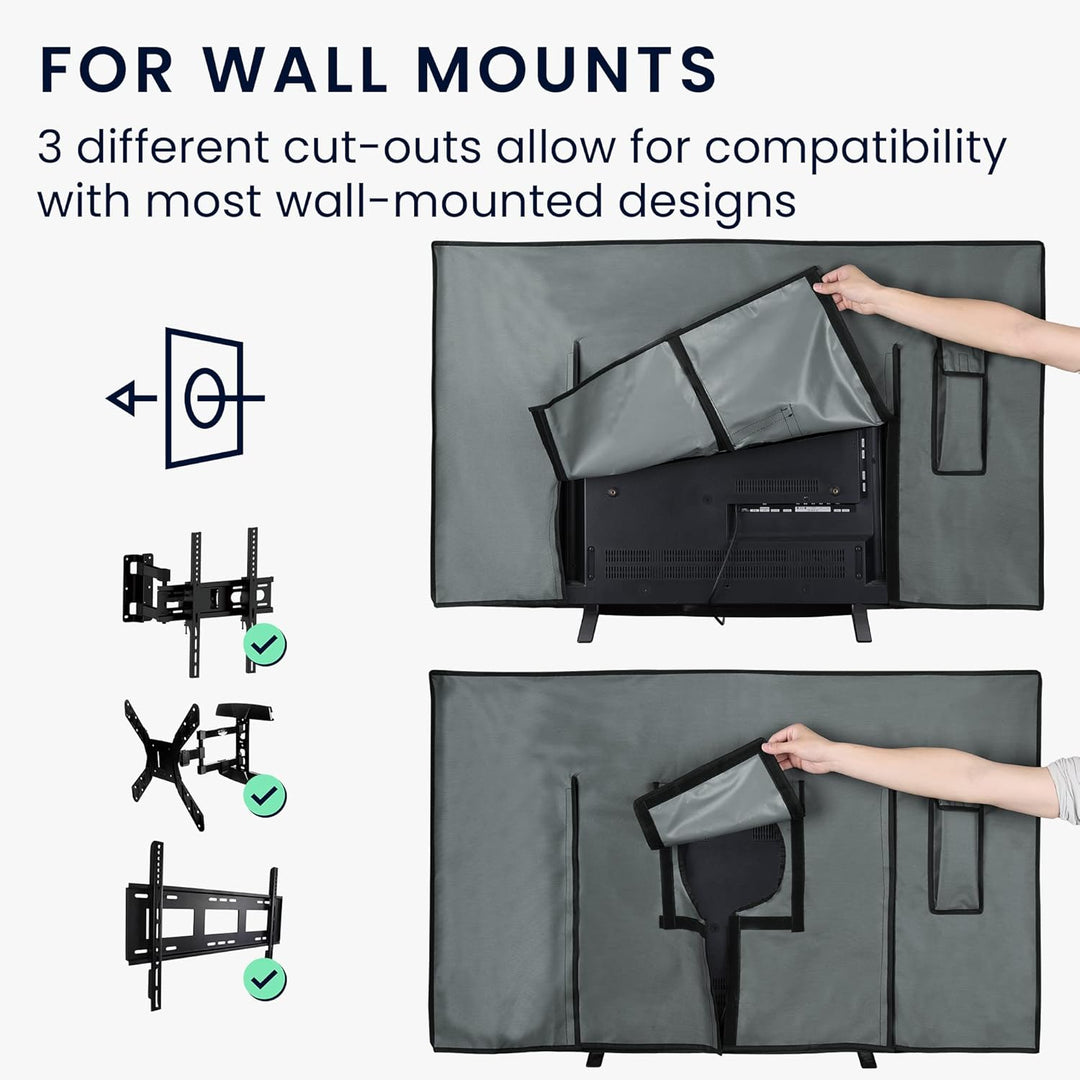 FOR WALL MOUNTS
3 different cut-outs allow for compatibility with most wall-mounted designs