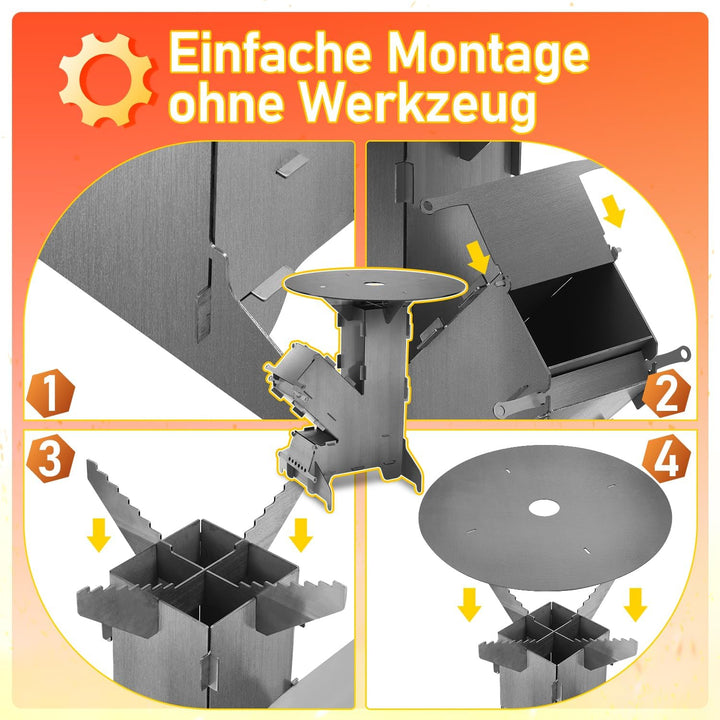 Einfache Montage ohne Werkzeug

1

2

3

4