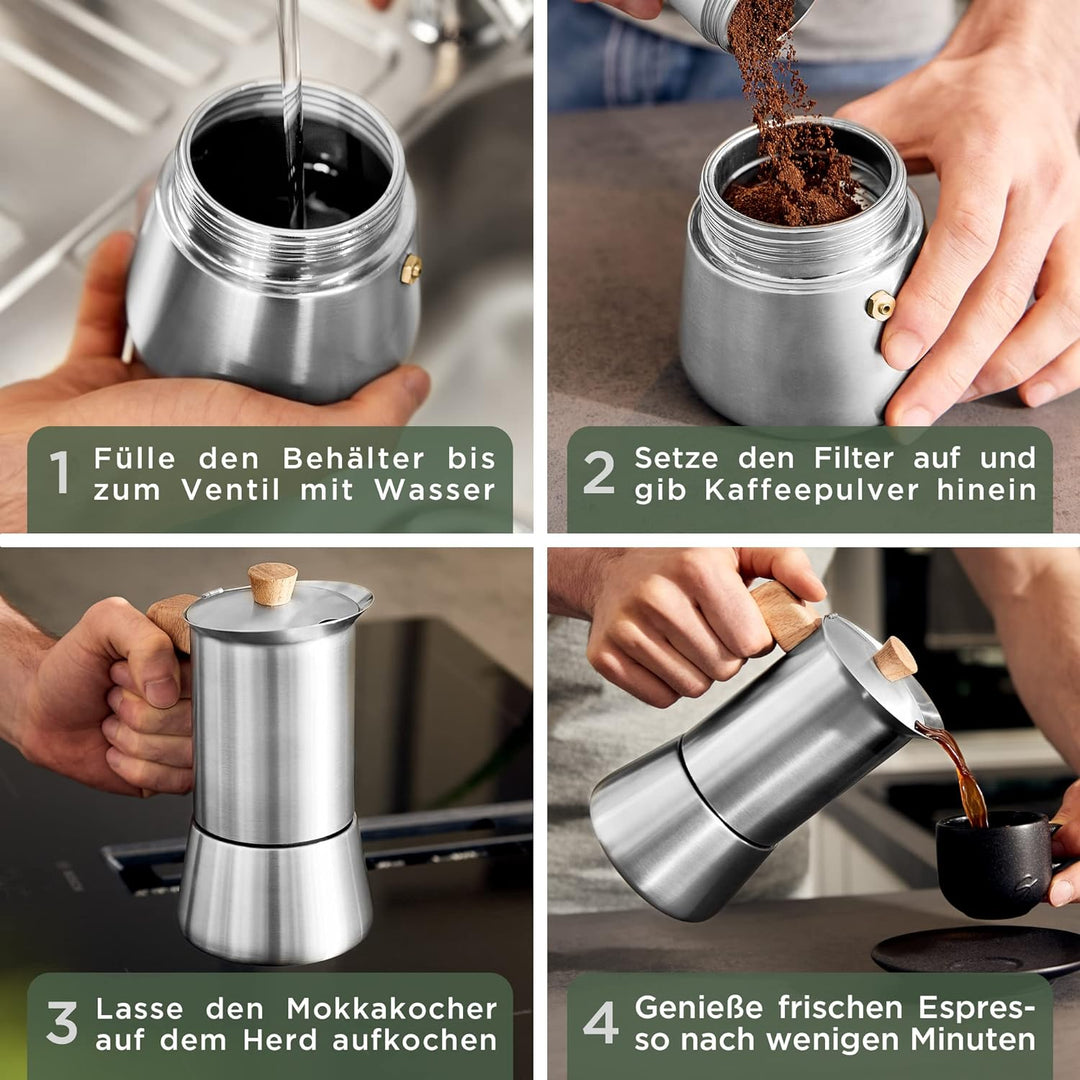 1 Fülle den Behälter bis zum Ventil mit Wasser

2 Setze den Filter auf und gib Kaffeepulver hinein

3 Lasse den Mokkakocher auf dem Herd aufkochen

4 Genieße frischen Espresso nach wenigen Minuten