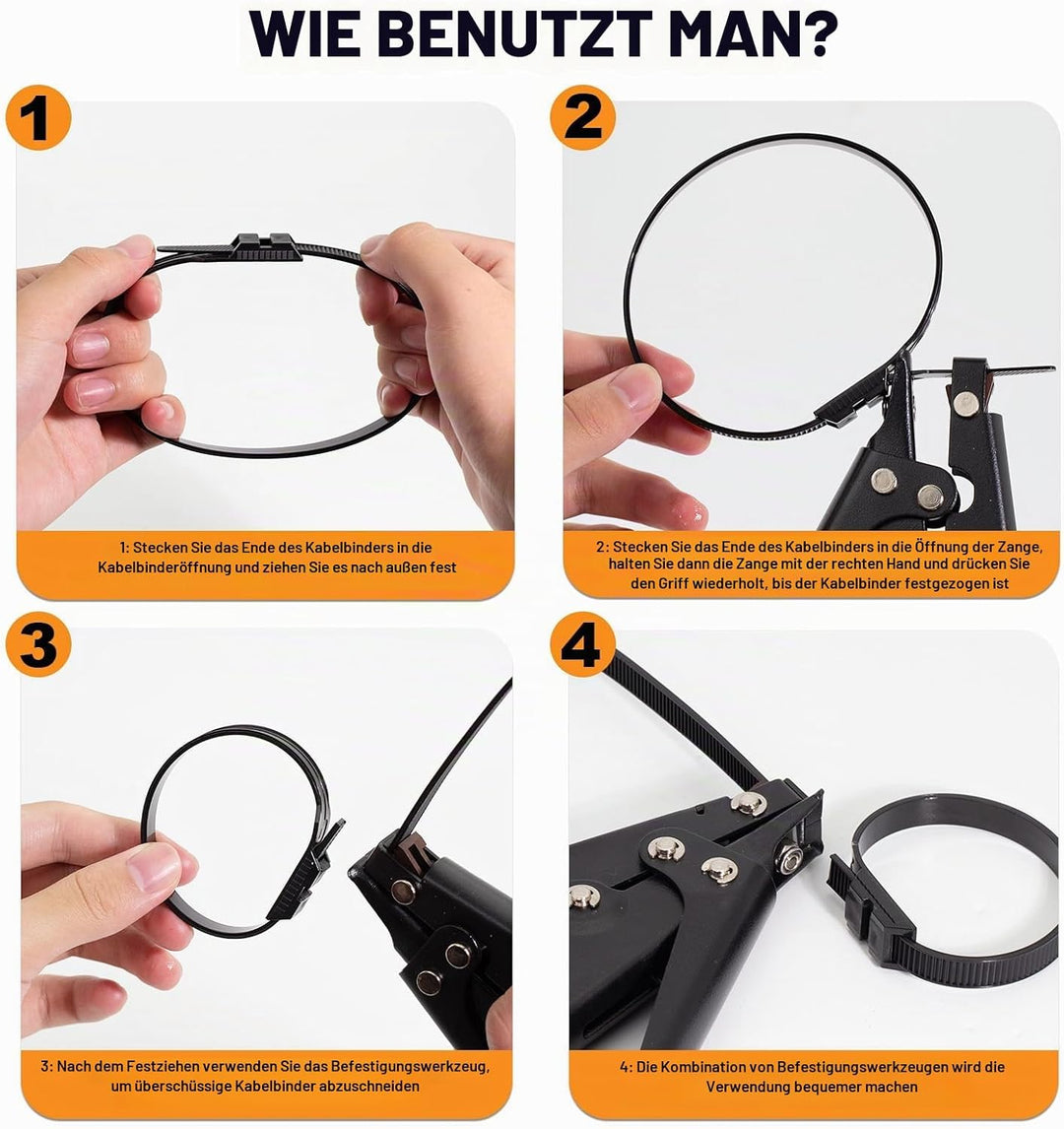 WIE BENUTZT MAN?

1

1: Stecken Sie das Ende des Kabelbinders in die Kabelbinderöffnung und ziehen Sie es nach außen fest

2

2: Stecken Sie das Ende des Kabelbinders in die Öffnung der Zange, halten Sie dann die Zange mit der rechten Hand und drücken Sie den Griff wiederholt, bis der Kabelbinder festgezogen ist

3

3: Nach dem Festziehen verwenden Sie das Befestigungswerkzeug, um überschüssige Kabelbinder abzuschneiden

4

4: Die Kombination von Befestigungswerkzeugen wird die Verwendung bequemer machen