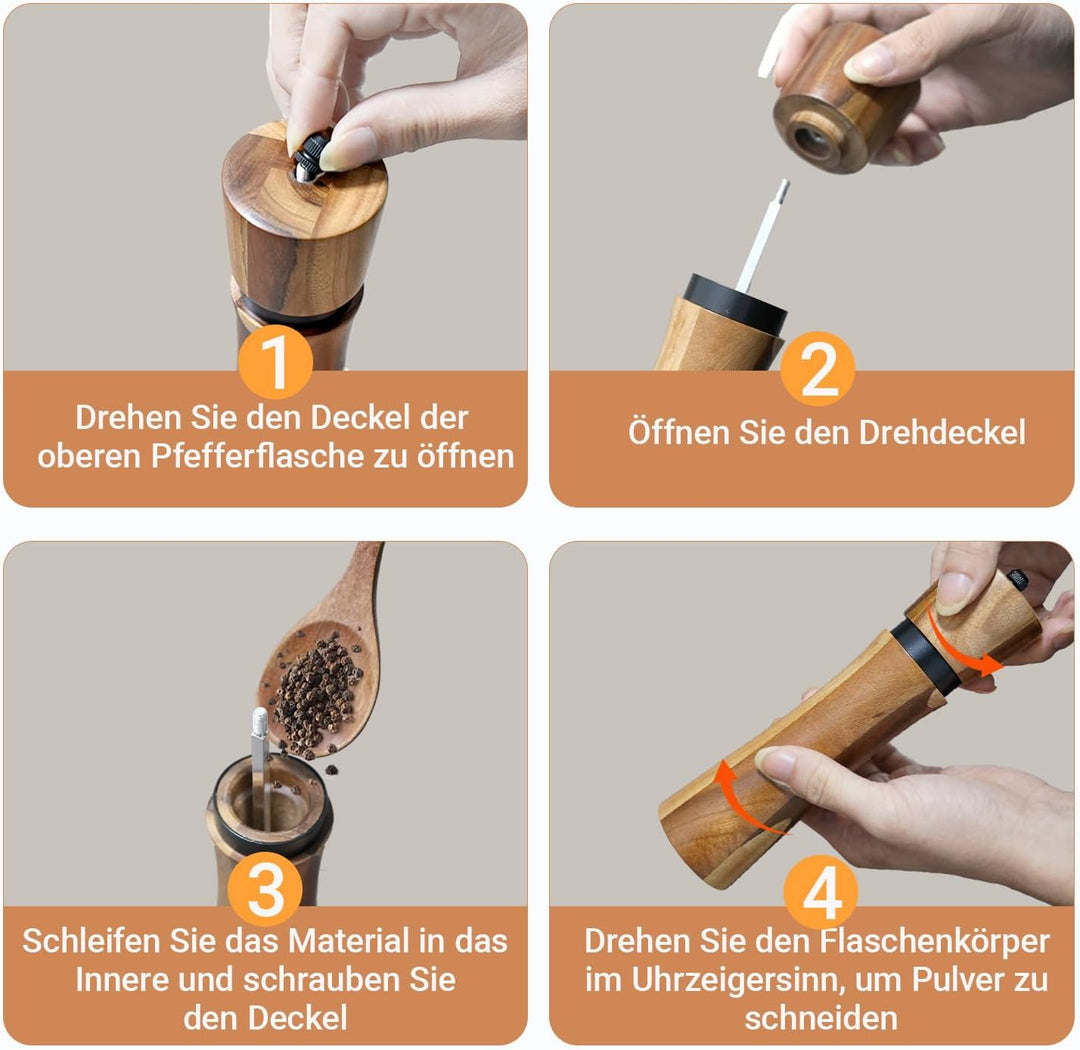 1
Drehen Sie den Deckel der oberen Pfefferflasche zu öffnen

2
Öffnen Sie den Drehdeckel

3
Schleifen Sie das Material in das Innere und schrauben Sie den Deckel

4
Drehen Sie den Flaschenkörper im Uhrzeigersinn, um Pulver zu schneiden