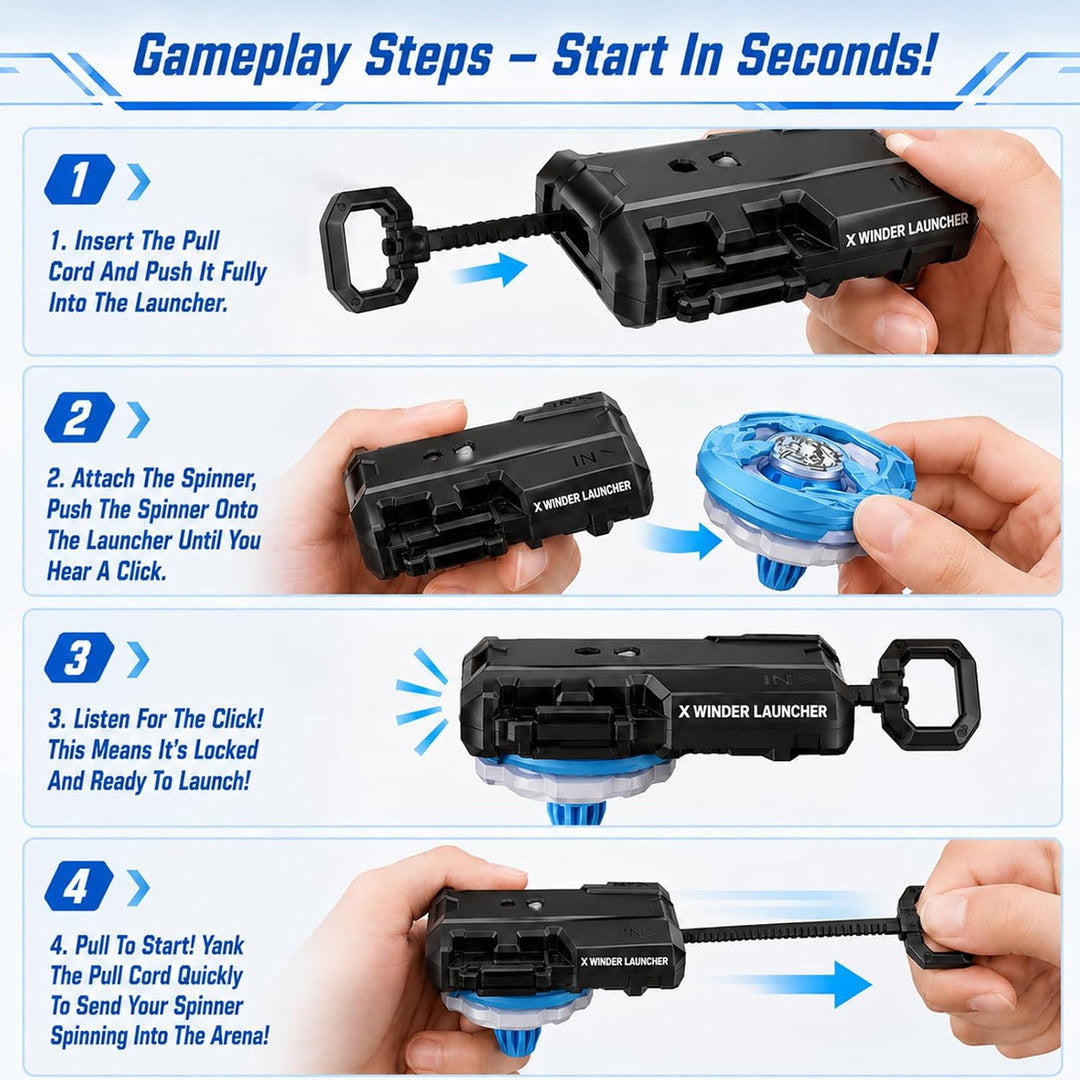 Gameplay Steps – Start In Seconds!

1

1. Insert The Pull Cord And Push It Fully Into The Launcher.

X WINDER LAUNCHER

2

2. Attach The Spinner, Push The Spinner Onto The Launcher Until You Hear A Click.

X WINDER LAUNCHER

3

3. Listen For The Click! This Means It's Locked And Ready To Launch!

X WINDER LAUNCHER

4

4. Pull To Start! Yank The Pull Cord Quickly To Send Your Spinner Spinning Into The Arena!

X WINDER LAUNCHER