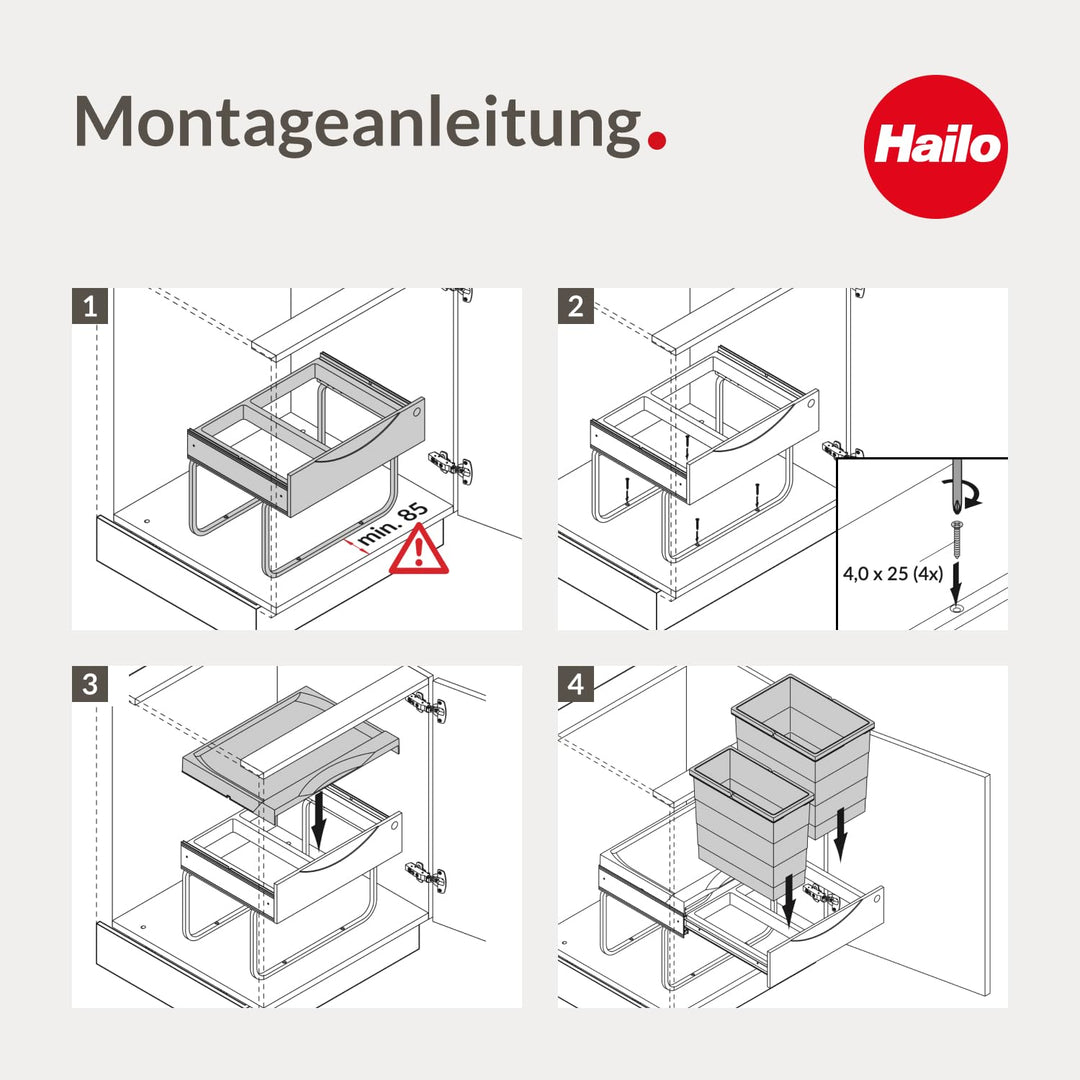 Montageanleitung.

Hailo

1

min. 85

2

4,0 x 25 (4x)

3

4