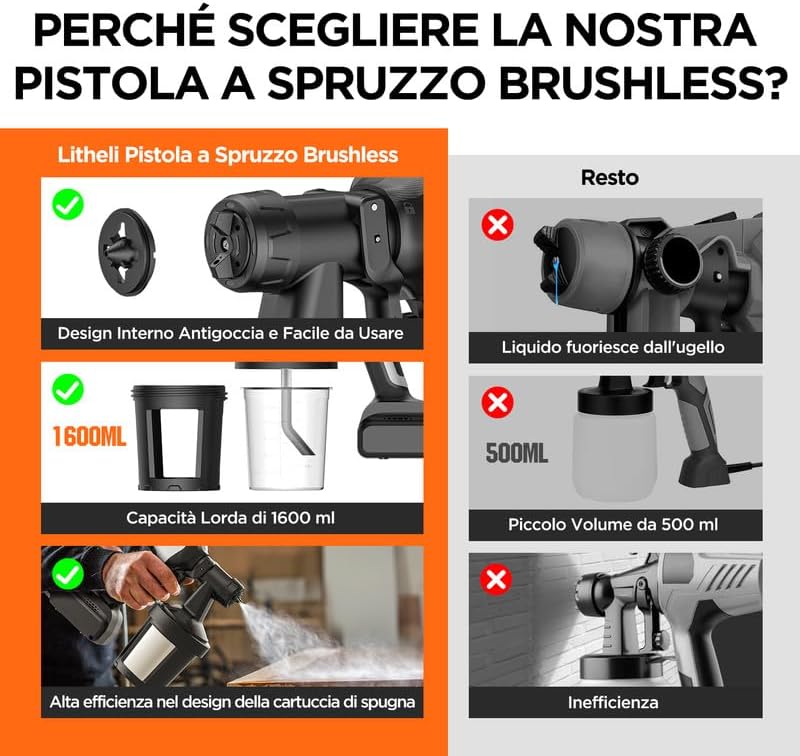 PERCHÉ SCEGLIERE LA NOSTRA PISTOLA A SPRUZZO BRUSHLESS?

Litheli Pistola a Spruzzo Brushless

Design Interno Antigoccia e Facile da Usare

1600ML

Capacità Lorda di 1600 ml

Alta efficienza nel design della cartuccia di spugna

Resto

Liquido fuoriesce dall'ugello

500ML

Piccolo Volume da 500 ml

Inefficienza