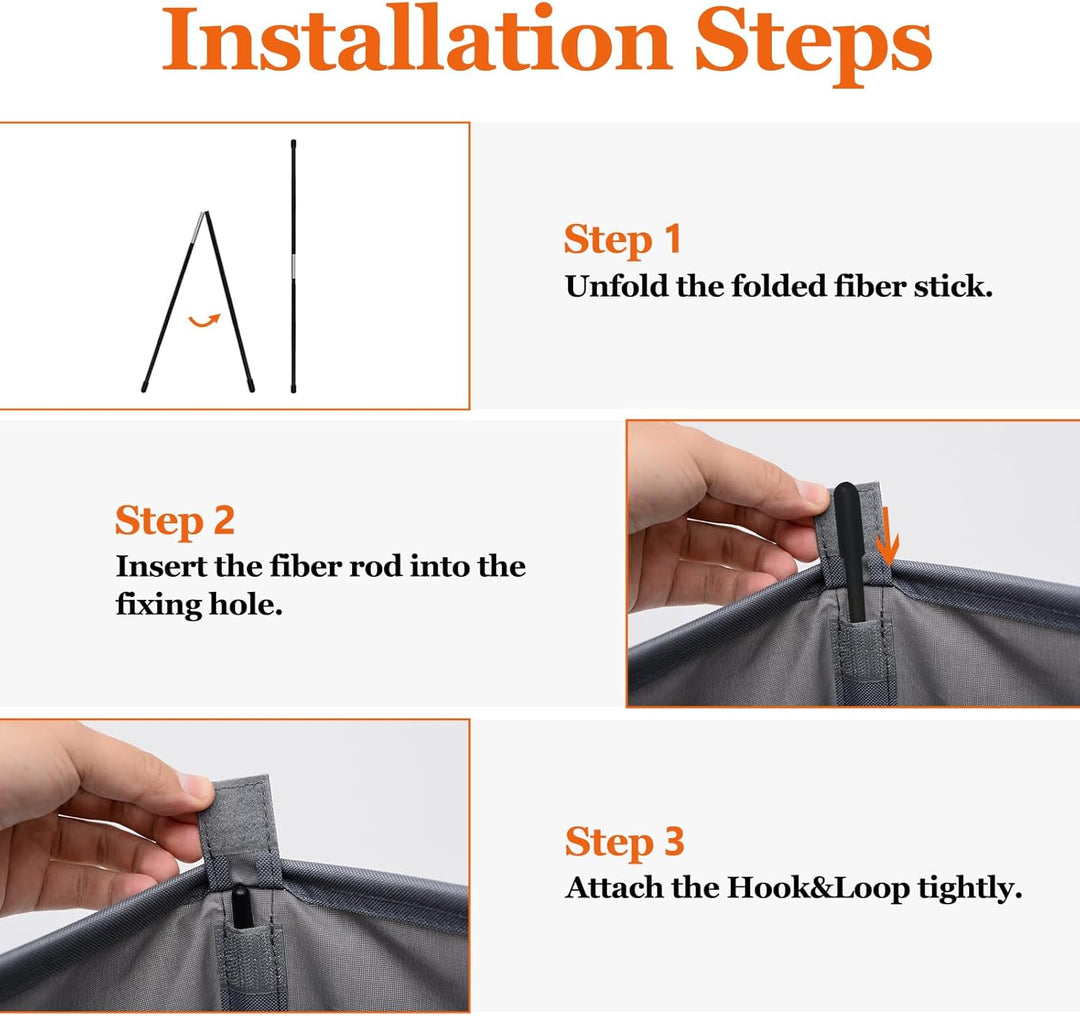 Installation Steps

Step 1
Unfold the folded fiber stick.

Step 2
Insert the fiber rod into the fixing hole.

Step 3
Attach the Hook&Loop tightly.