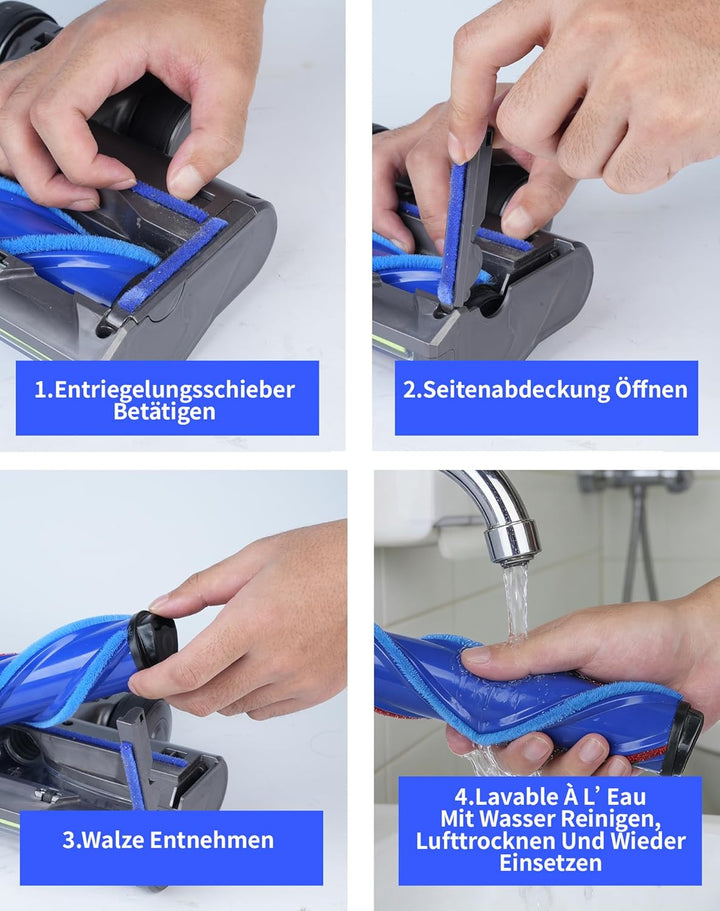 1.Entriegelungsschieber Betätigen

2.Seitenabdeckung Öffnen

3.Walze Entnehmen

4.Lavable À L' Eau Mit Wasser Reinigen, Lufttrocknen Und Wieder Einsetzen