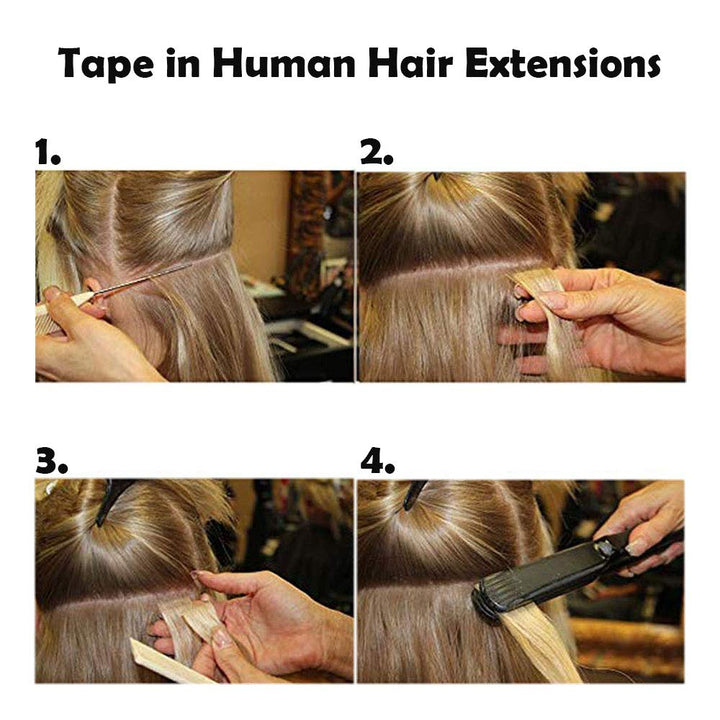 Tape in Human Hair Extensions

1.

2.

3.

4.