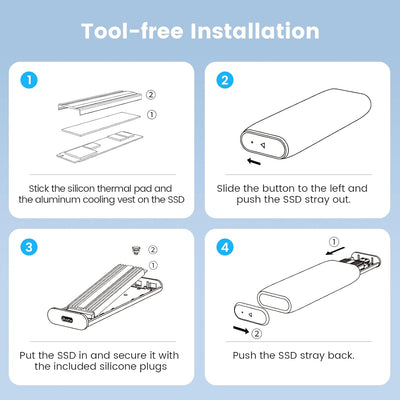 Tool-free Installation

1

②

①

Stick the silicon thermal pad and the aluminum cooling vest on the SSD

2

Slide the button to the left and push the SSD stray out.

3

②

①

Put the SSD in and secure it with the included silicone plugs

4

①

②

Push the SSD stray back.