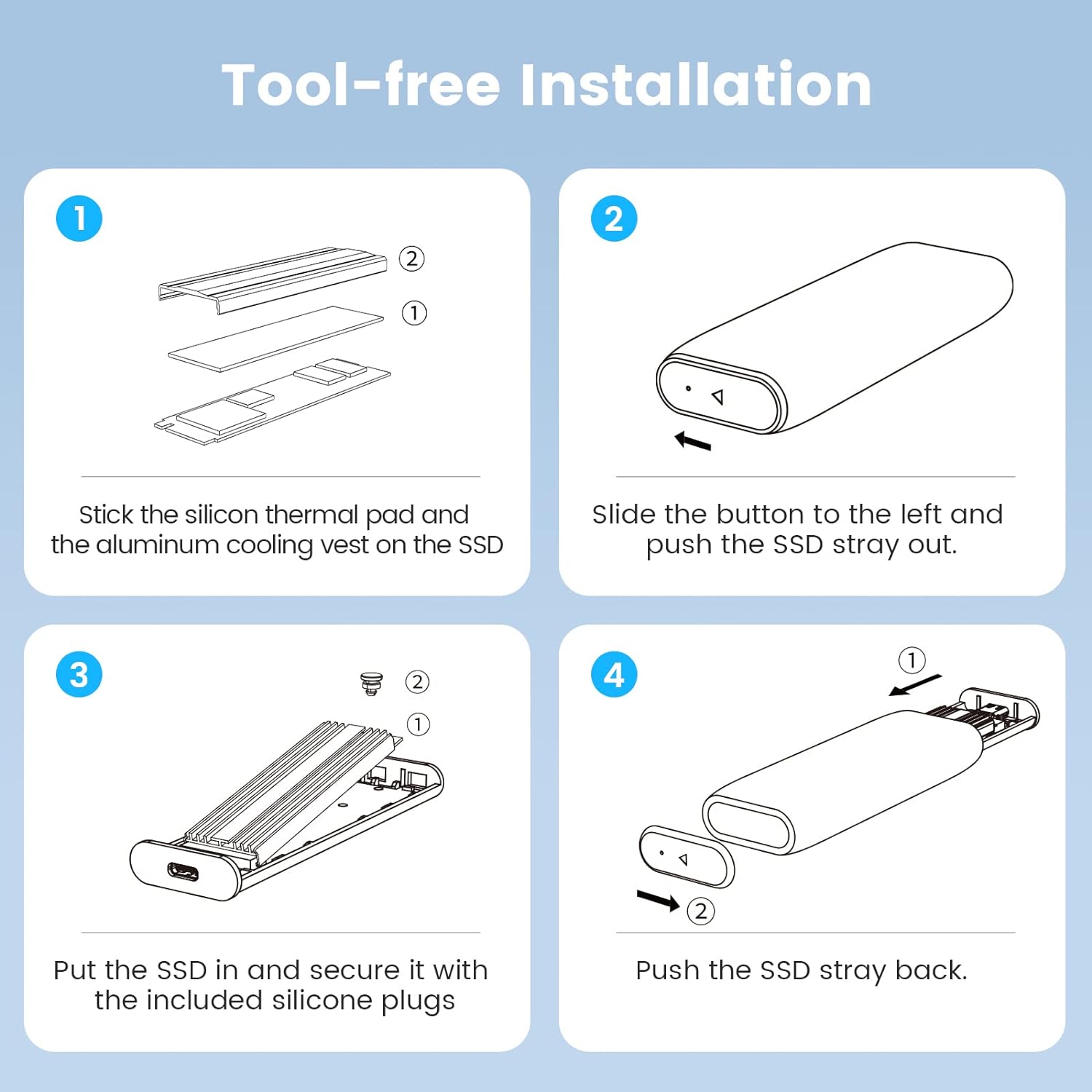 Tool-free Installation

1

②

①

Stick the silicon thermal pad and the aluminum cooling vest on the SSD

2

Slide the button to the left and push the SSD stray out.

3

②

①

Put the SSD in and secure it with the included silicone plugs

4

①

②

Push the SSD stray back.