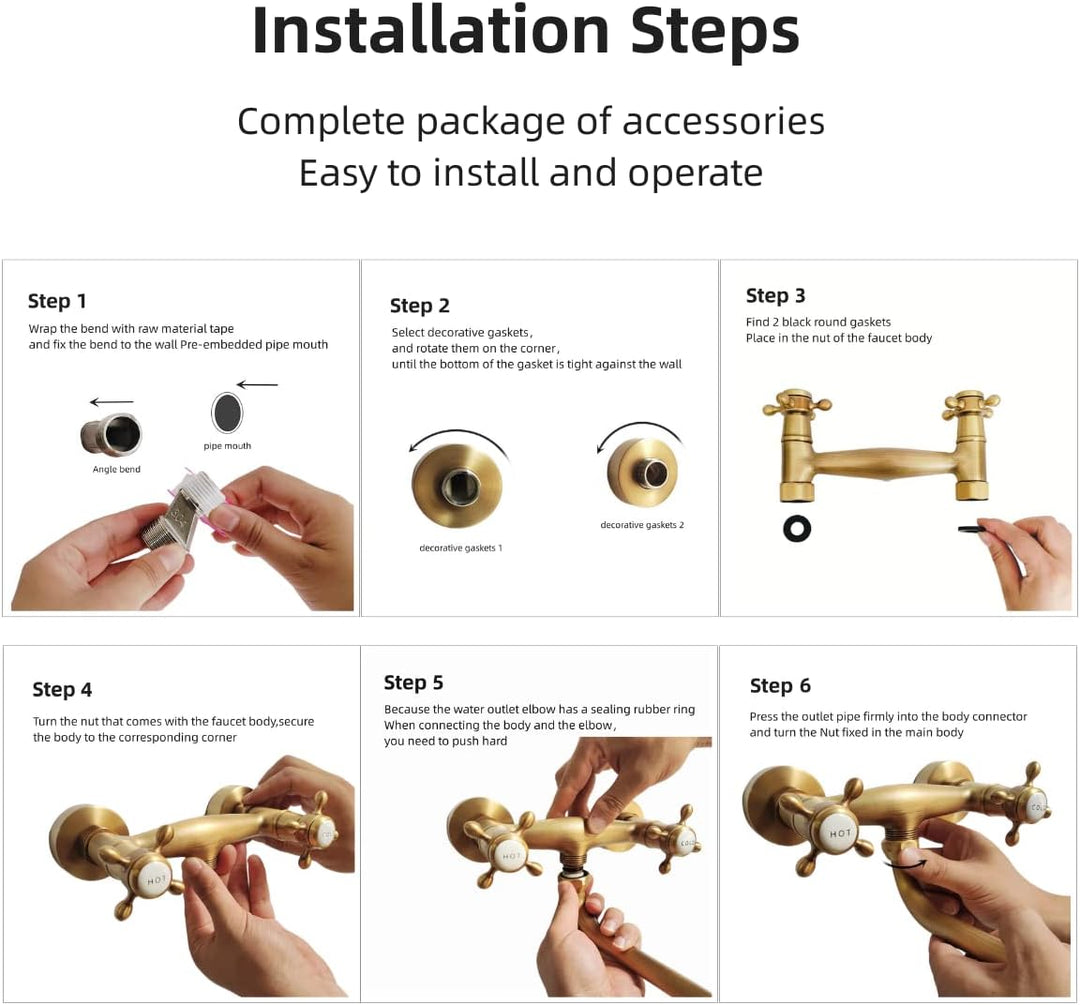 Installation Steps

Complete package of accessories
Easy to install and operate

Step 1
Wrap the bend with raw material tape
and fix the bend to the wall Pre-embedded pipe mouth

Angle bend

pipe mouth

Step 2
Select decorative gaskets,
and rotate them on the corner,
until the bottom of the gasket is tight against the wall

decorative gaskets 1

decorative gaskets 2

Step 3
Find 2 black round gaskets
Place in the nut of the faucet body

Step 4
Turn the nut that comes with the faucet body,secure the body to the corresponding corner

HOT

Step 5
Because the water outlet elbow has a sealing rubber ring
When connecting the body and the elbow,
you need to push hard

HOT

COLD

Step 6
Press the outlet pipe firmly into the body connector and turn the Nut fixed in the main body

HOT

COLD